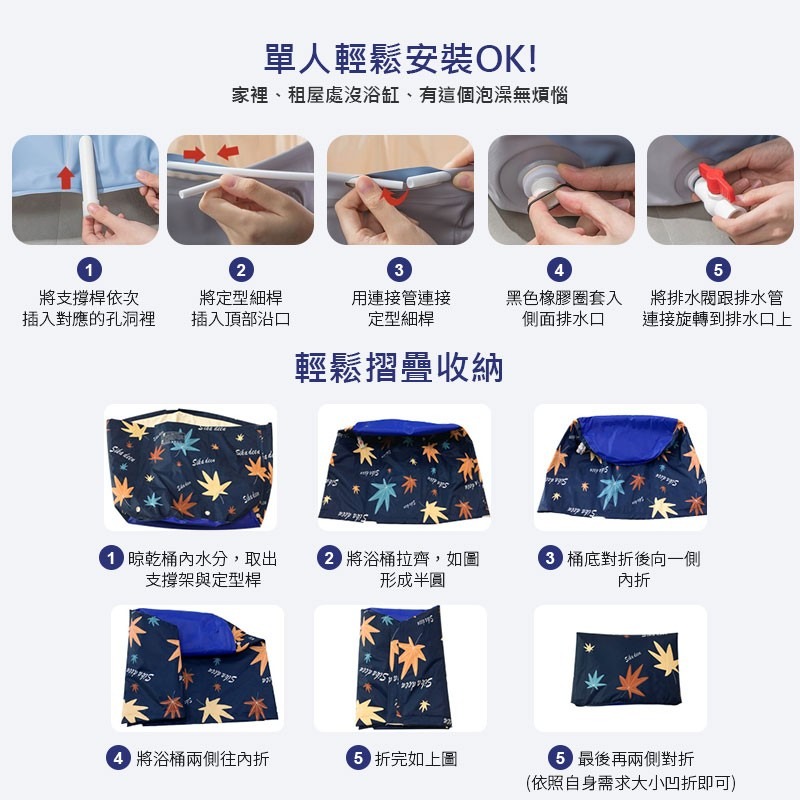 單人輕鬆安裝OK!
家裡、租屋處沒浴缸、有這個泡澡無煩惱

1
將支撐桿依次插入對應的孔洞裡

2
將定型細桿插入頂部沿口

3
用連接管連接定型細桿

4
黑色橡膠圈套入側面排水口

5
將排水閥跟排水管連接旋轉到排水口上

輕鬆摺疊收納

1 晾乾桶內水分，取出支撐架與定型桿

2 將浴桶拉齊，如圖形成半圓

3 桶底對折後向一側內折

4 將浴桶兩側往內折

5 折完如上圖

5 最後再兩側對折
(依照自身需求大小凹折即可)