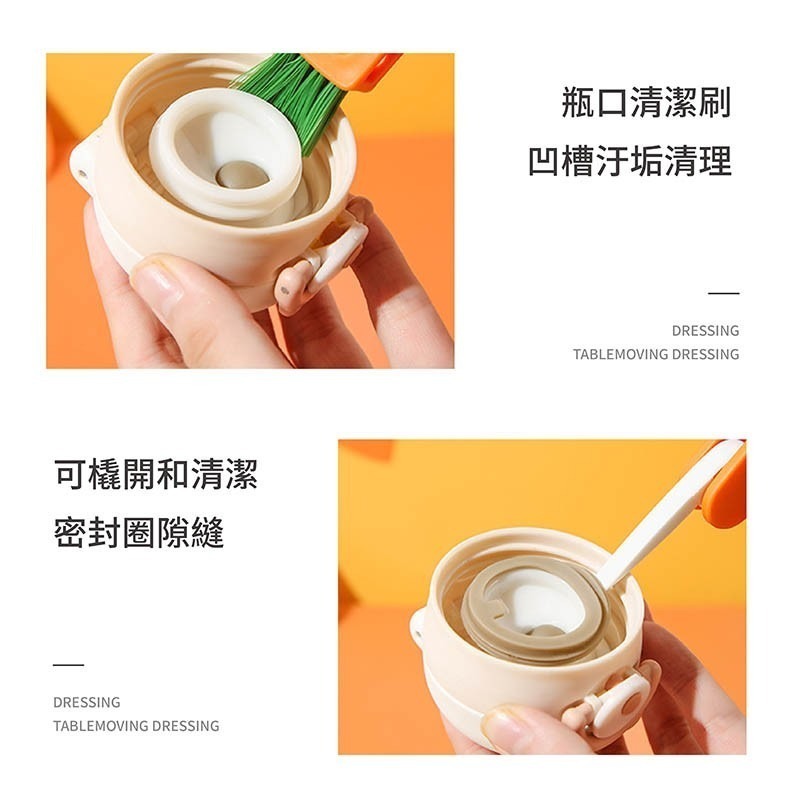 瓶口清潔刷
凹槽汙垢清理

DRESSING
TABLEMOVING DRESSING

可橇開和清潔
密封圈隙縫

DRESSING
TABLEMOVING DRESSING