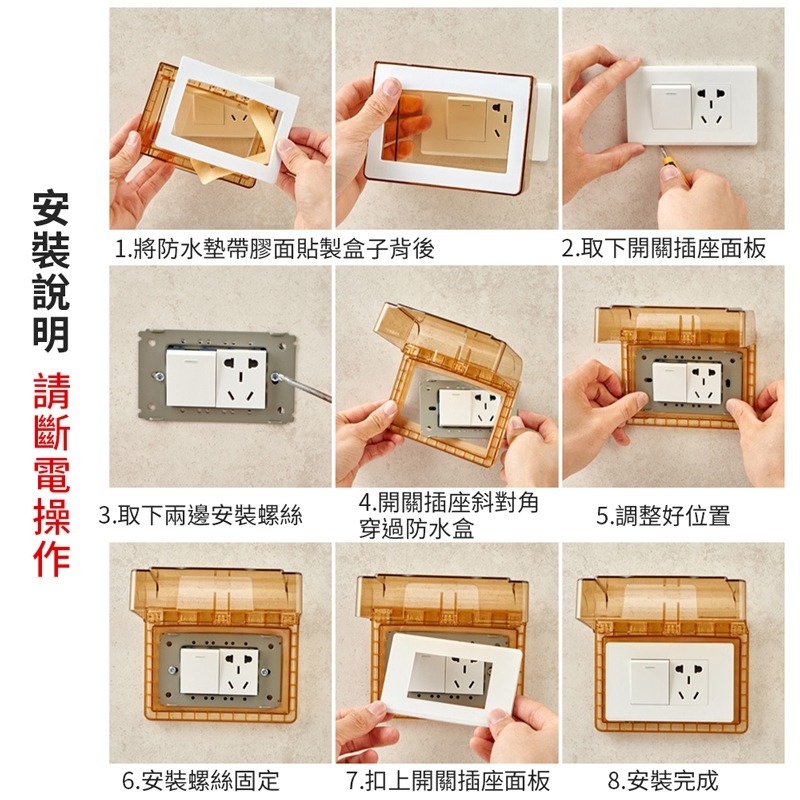 安裝說明

請斷電操作

1.將防水墊帶膠面貼製盒子背後

2.取下開關插座面板

3.取下兩邊安裝螺絲

4.開關插座斜對角穿過防水盒

5.調整好位置

6.安裝螺絲固定

7.扣上開關插座面板

8.安裝完成