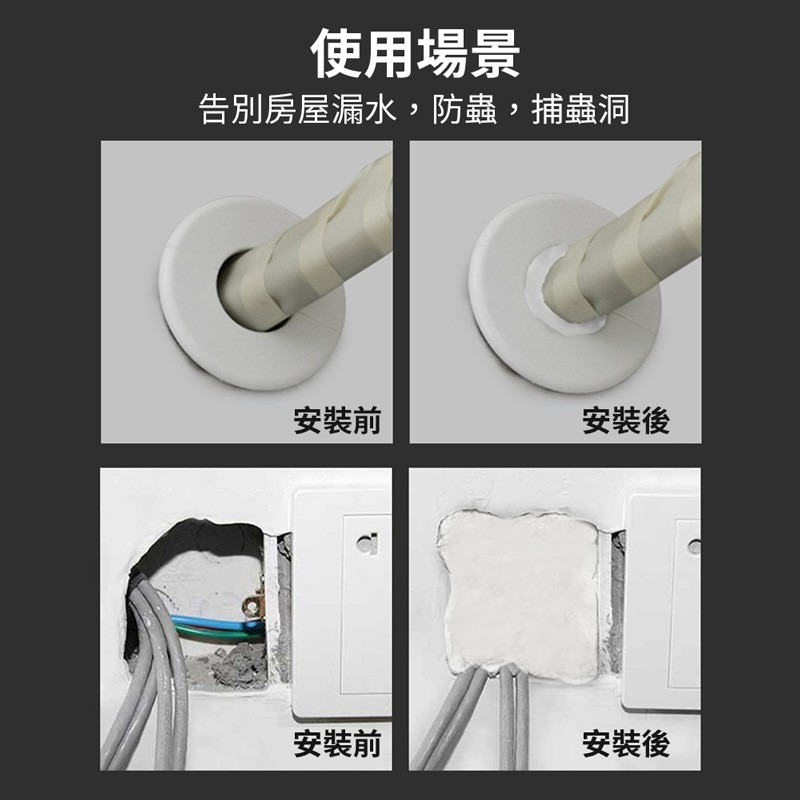 使用場景

告別房屋漏水，防蟲，捕蟲洞

安裝前

安裝後

安裝前

安裝後