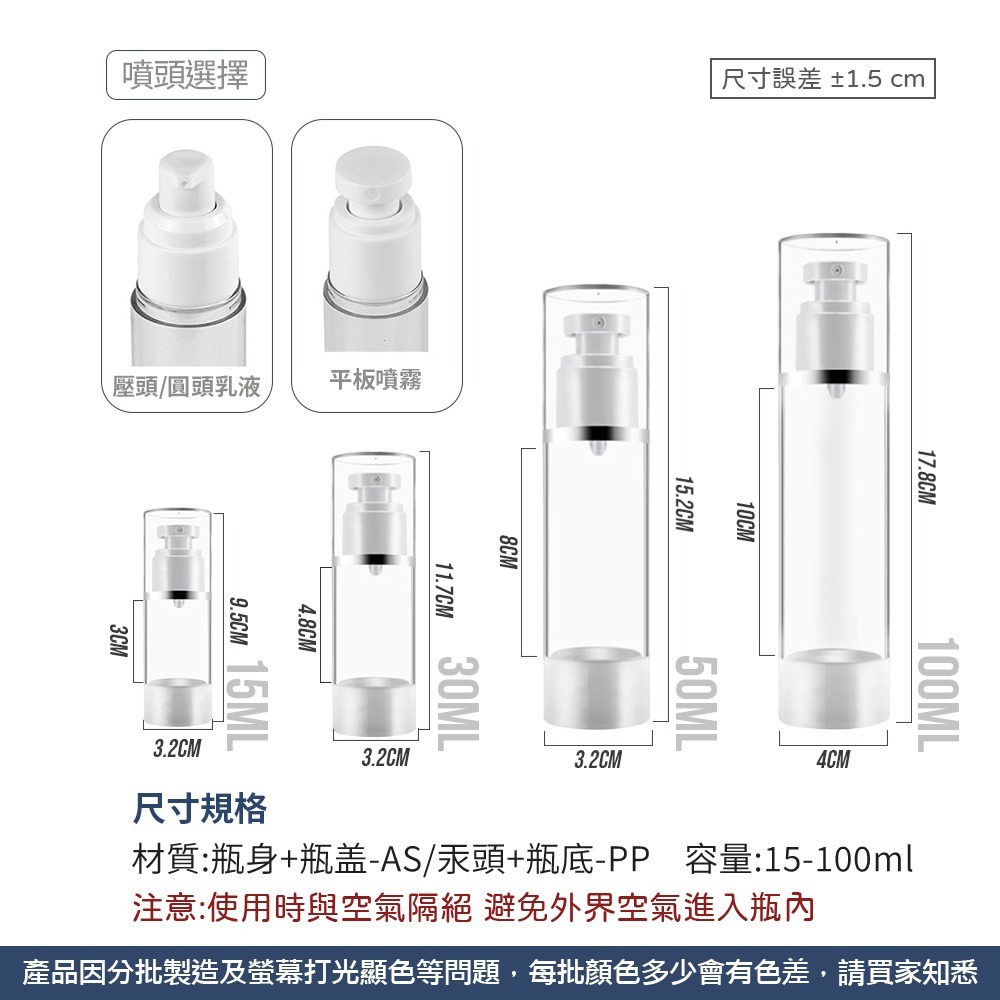 噴頭選擇

尺寸誤差 ±1.5 cm

壓頭/圓頭乳液

平板噴霧

3CM
9.5CM
15ML
3.2CM

4.8CM
11.7CM
30ML
3.2CM

8CM
15.2CM
50ML
3.2CM

10CM
17.8CM
100ML
4CM

尺寸規格

材質:瓶身+瓶盖-AS/汞頭+瓶底-PP 容量:15-100ml

注意:使用時與空氣隔絕 避免外界空氣進入瓶內

產品因分批製造及螢幕打光顯色等問題，每批顏色多少會有色差，請買家知悉