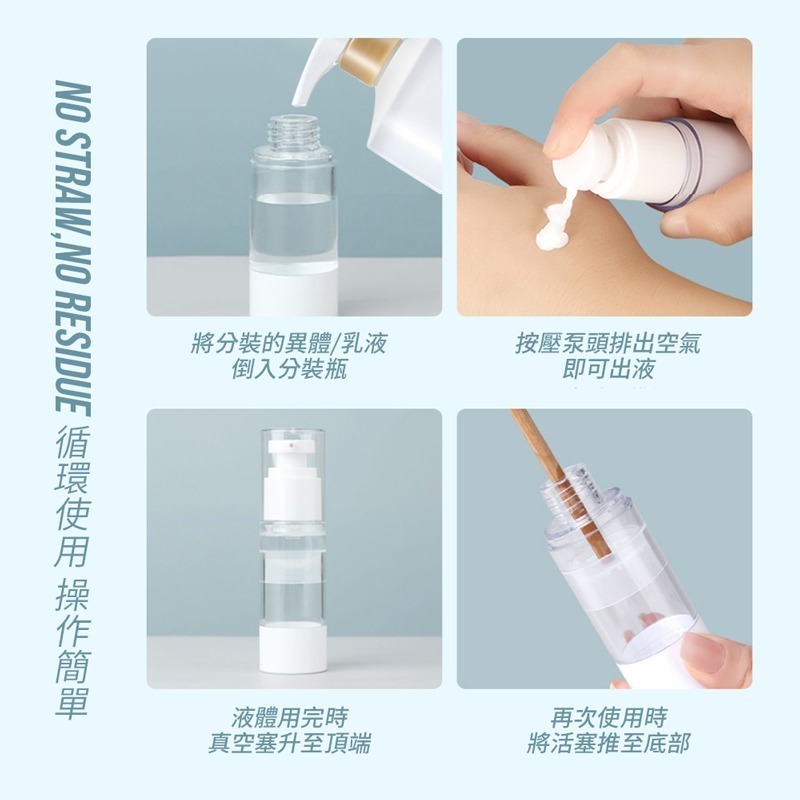 NO STRAW,NO RESIDUE 循環使用 操作簡單

將分裝的異體/乳液
倒入分裝瓶

按壓泵頭排出空氣
即可出液

液體用完時
真空塞升至頂端

再次使用時
將活塞推至底部