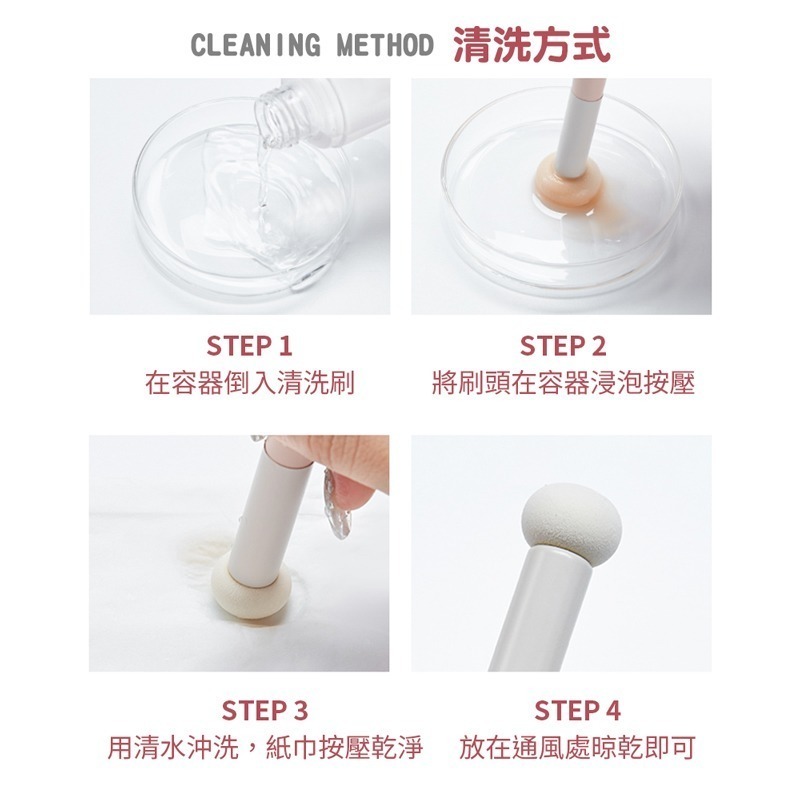 CLEANING METHOD 清洗方式

STEP 1
在容器倒入清洗刷

STEP 2
將刷頭在容器浸泡按壓

STEP 3
用清水沖洗，紙巾按壓乾淨

STEP 4
放在通風處晾乾即可