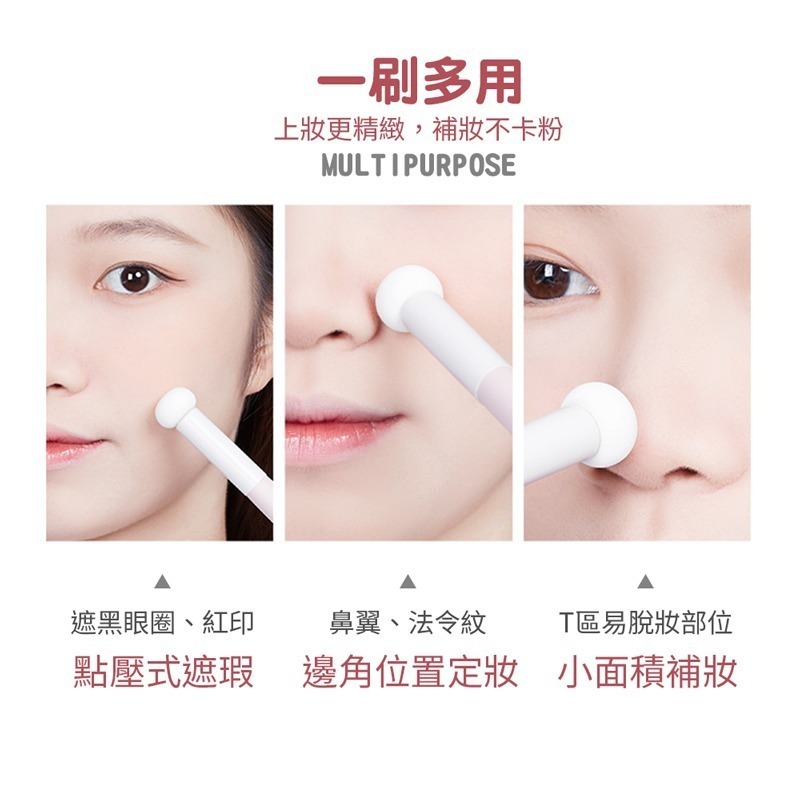 一刷多用
上妝更精緻，補妝不卡粉
MULTIPURPOSE

▲
遮黑眼圈、紅印
點壓式遮瑕

▲
鼻翼、法令紋
邊角位置定妝

▲
T區易脫妝部位
小面積補妝