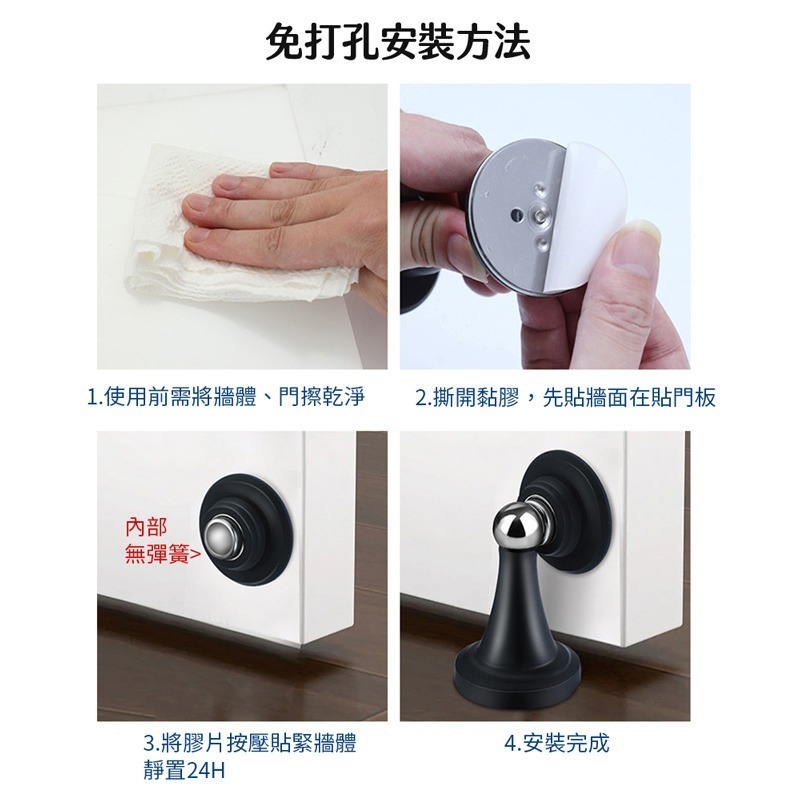 免打孔安裝方法

1.使用前需將牆體、門擦乾淨

2.撕開黏膠，先貼牆面在貼門板

內部
無彈簧>

3.將膠片按壓貼緊牆體
靜置24H

4.安裝完成