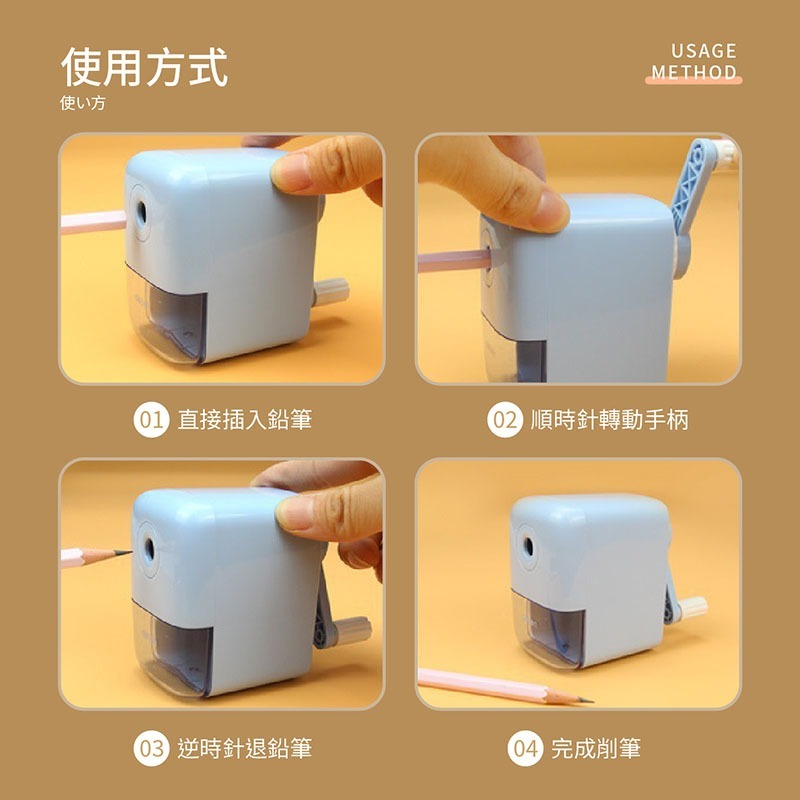 使用方式
使い方

USAGE
METHOD

01 直接插入鉛筆

02 順時針轉動手柄

03 逆時針退鉛筆

04 完成削筆