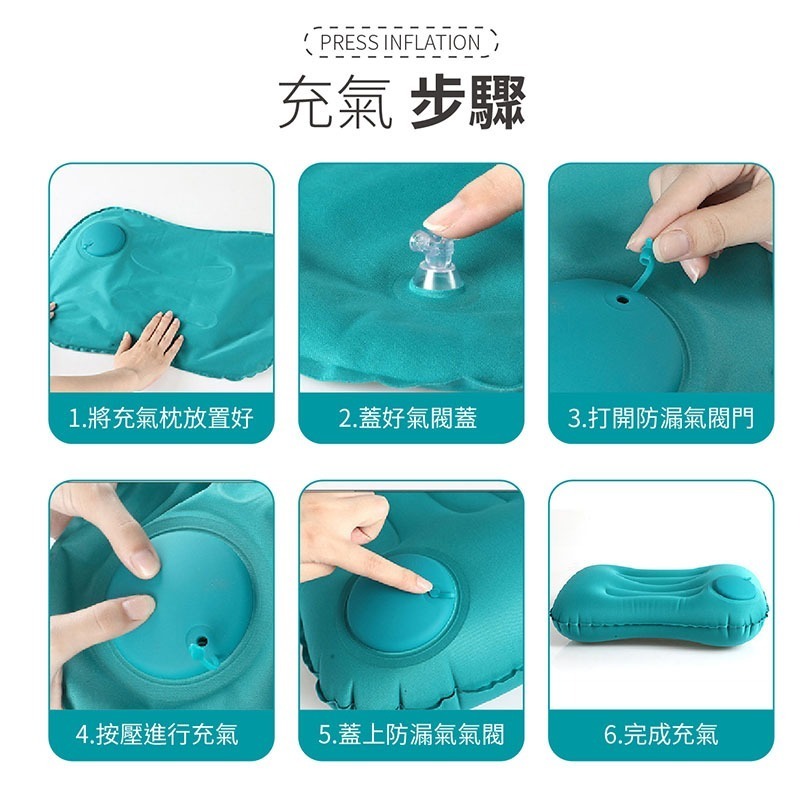 PRESS INFLATION

充氣 步驟

1.將充氣枕放置好

2.蓋好氣閥蓋

3.打開防漏氣閥門

4.按壓進行充氣

5.蓋上防漏氣氣閥

6.完成充氣