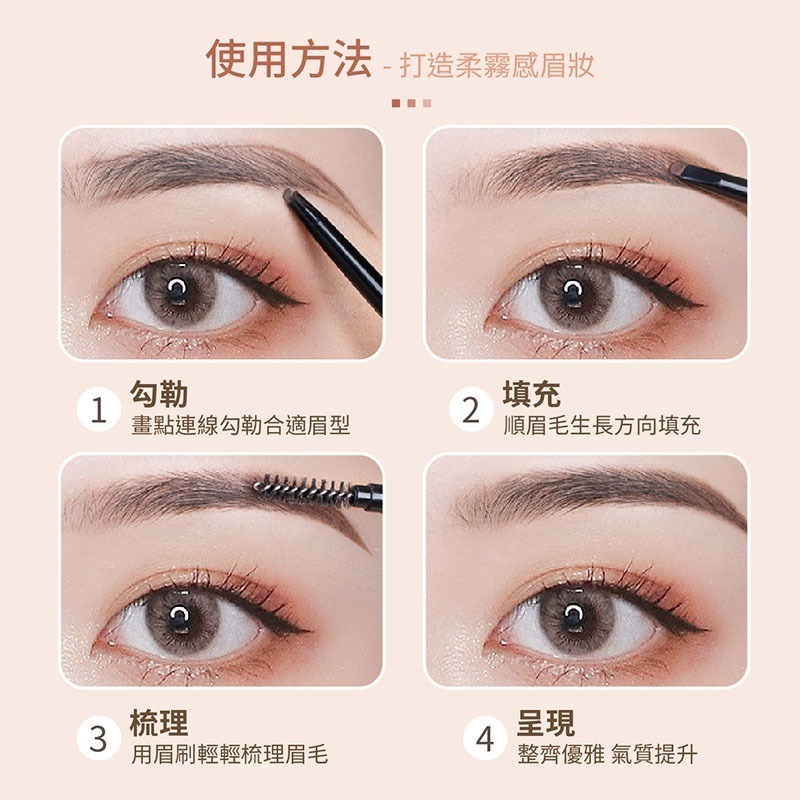 使用方法 - 打造柔霧感眉妝

1 勾勒
畫點連線勾勒合適眉型

2 填充
順眉毛生長方向填充

3 梳理
用眉刷輕輕梳理眉毛

4 呈現
整齊優雅 氣質提升