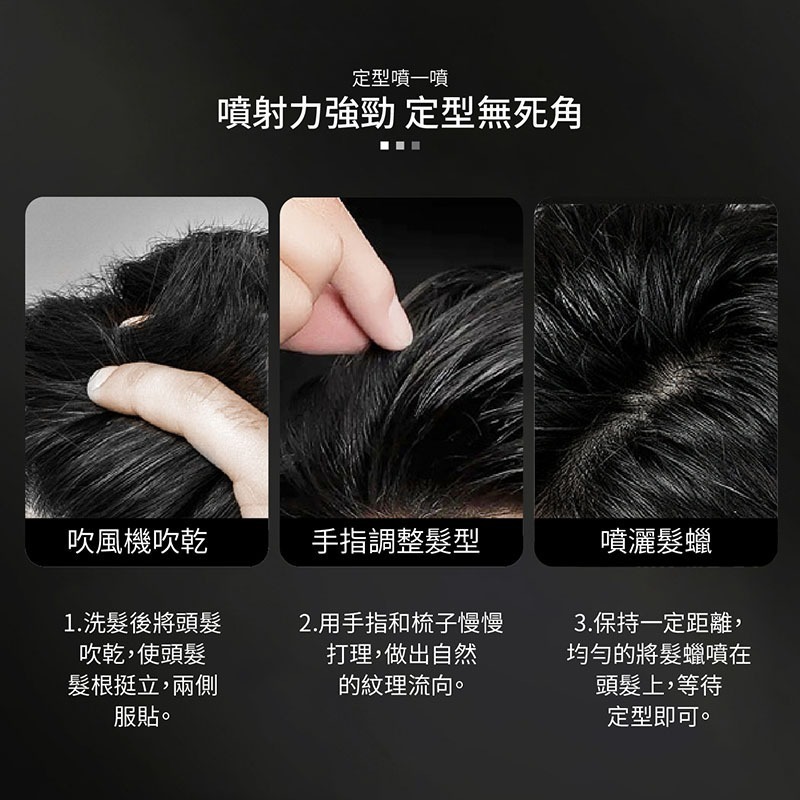 定型噴一噴

噴射力強勁 定型無死角

吹風機吹乾

手指調整髮型

噴灑髮蠟

1.洗髮後將頭髮吹乾，使頭髮髮根挺立，兩側服貼。

2.用手指和梳子慢慢打理，做出自然的紋理流向。

3.保持一定距離，均勻的將髮蠟噴在頭髮上，等待定型即可。