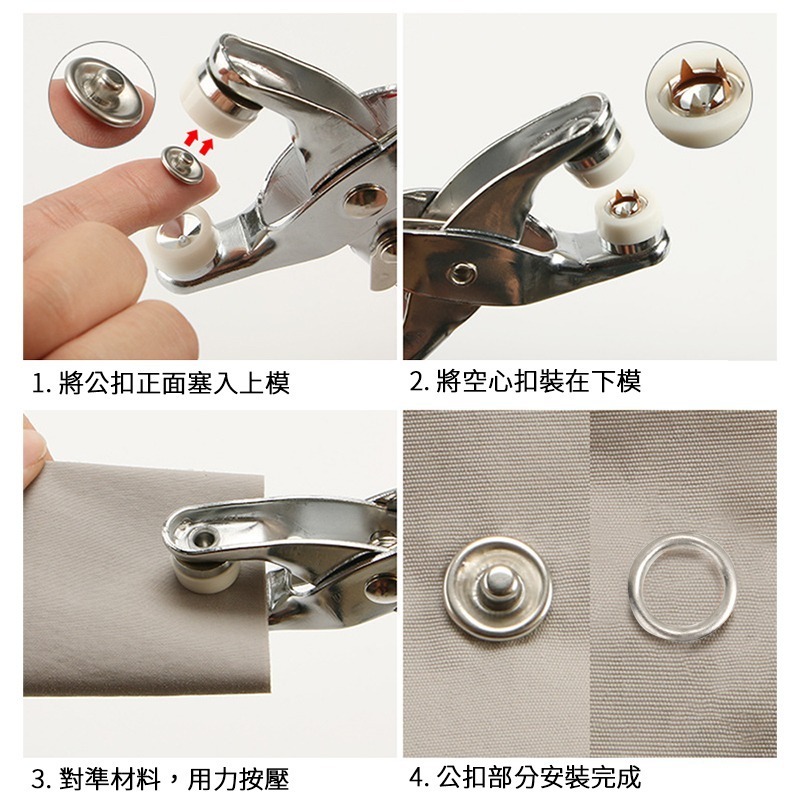 1. 將公扣正面塞入上模

2. 將空心扣裝在下模

3. 對準材料，用力按壓

4. 公扣部分安裝完成