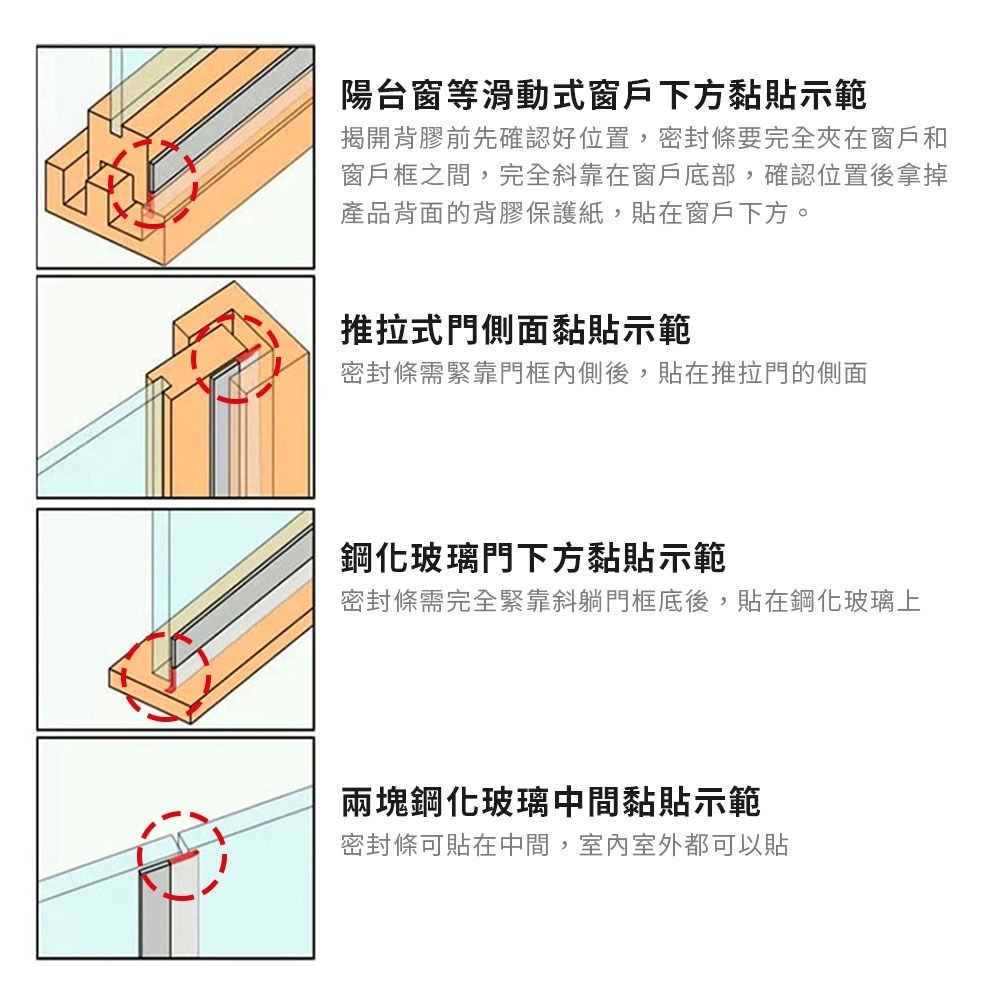 陽台窗等滑動式窗戶下方黏貼示範

揭開背膠前先確認好位置，密封條要完全夾在窗戶和窗戶框之間，完全斜靠在窗戶底部，確認位置後拿掉產品背面的背膠保護紙，貼在窗戶下方。

推拉式門側面黏貼示範

密封條需緊靠門框內側後，貼在推拉門的側面

鋼化玻璃門下方黏貼示範

密封條需完全緊靠斜躺門框底後，貼在鋼化玻璃上

兩塊鋼化玻璃中間黏貼示範

密封條可貼在中間，室內室外都可以貼