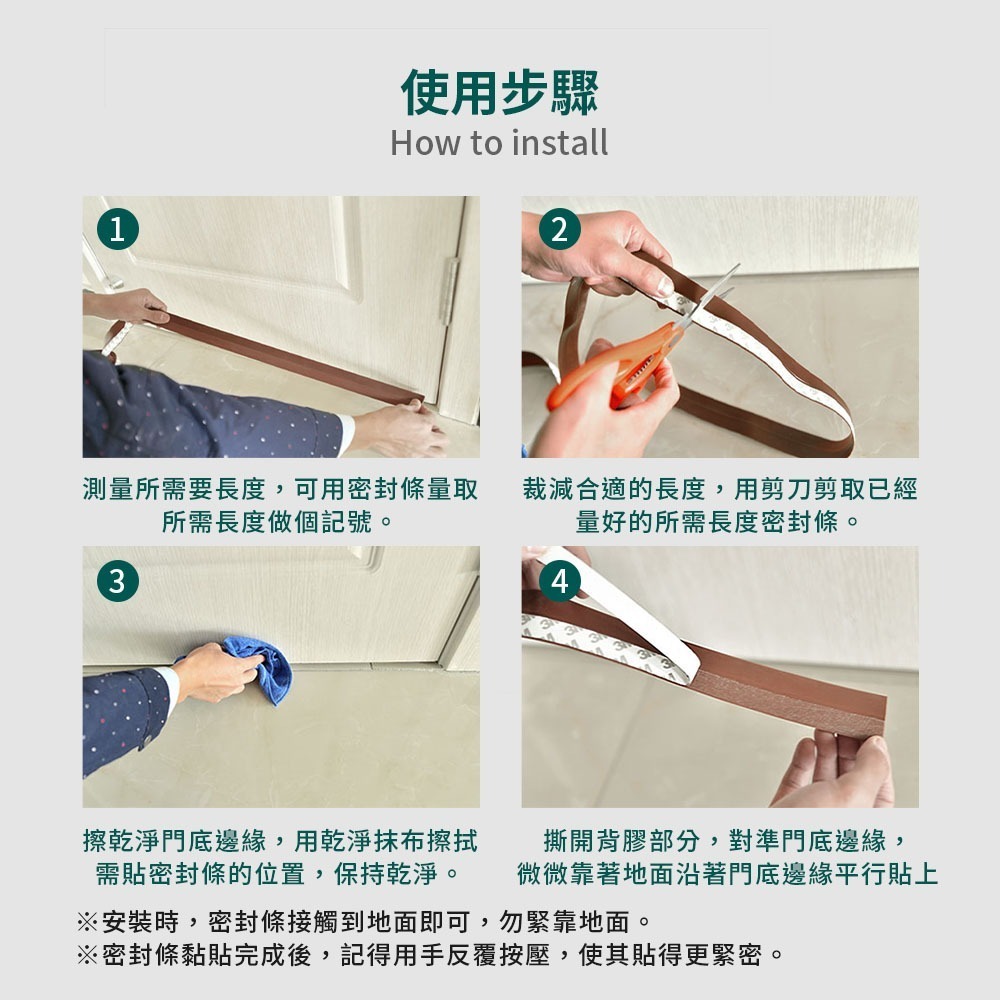 使用步驟
How to install

1

測量所需要長度，可用密封條量取所需長度做個記號。

2

裁減合適的長度，用剪刀剪取已經量好的所需長度密封條。

3

擦乾淨門底邊緣，用乾淨抹布擦拭需貼密封條的位置，保持乾淨。

4

撕開背膠部分，對準門底邊緣，微微靠著地面沿著門底邊緣平行貼上

※安裝時，密封條接觸到地面即可，勿緊靠地面。
※密封條黏貼完成後，記得用手反覆按壓，使其貼得更緊密。