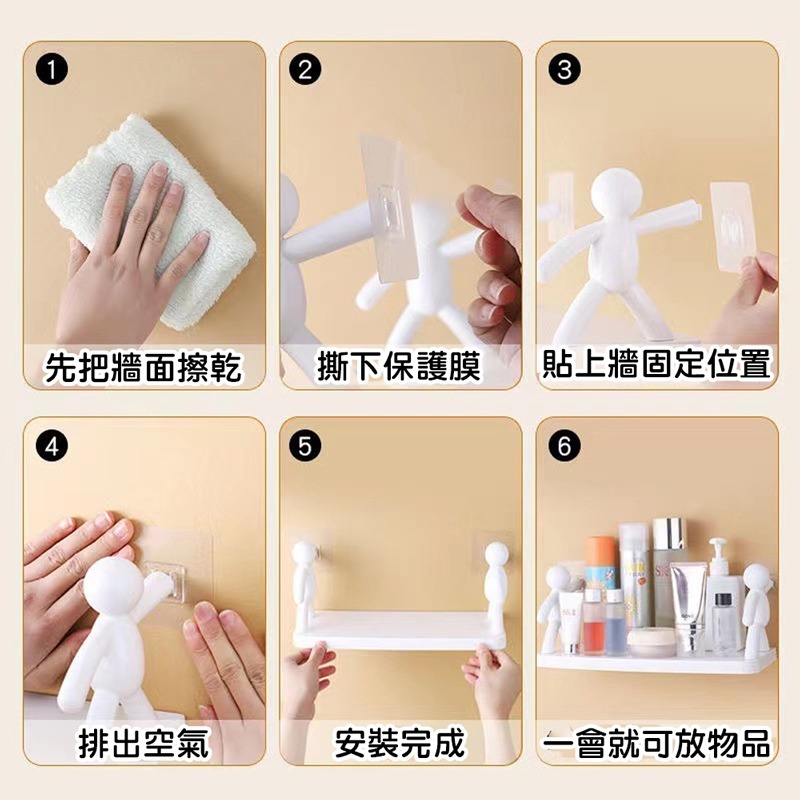 1
先把牆面擦乾

2
撕下保護膜

3
貼上牆固定位置

4
排出空氣

5
安裝完成

6
一會就可放物品