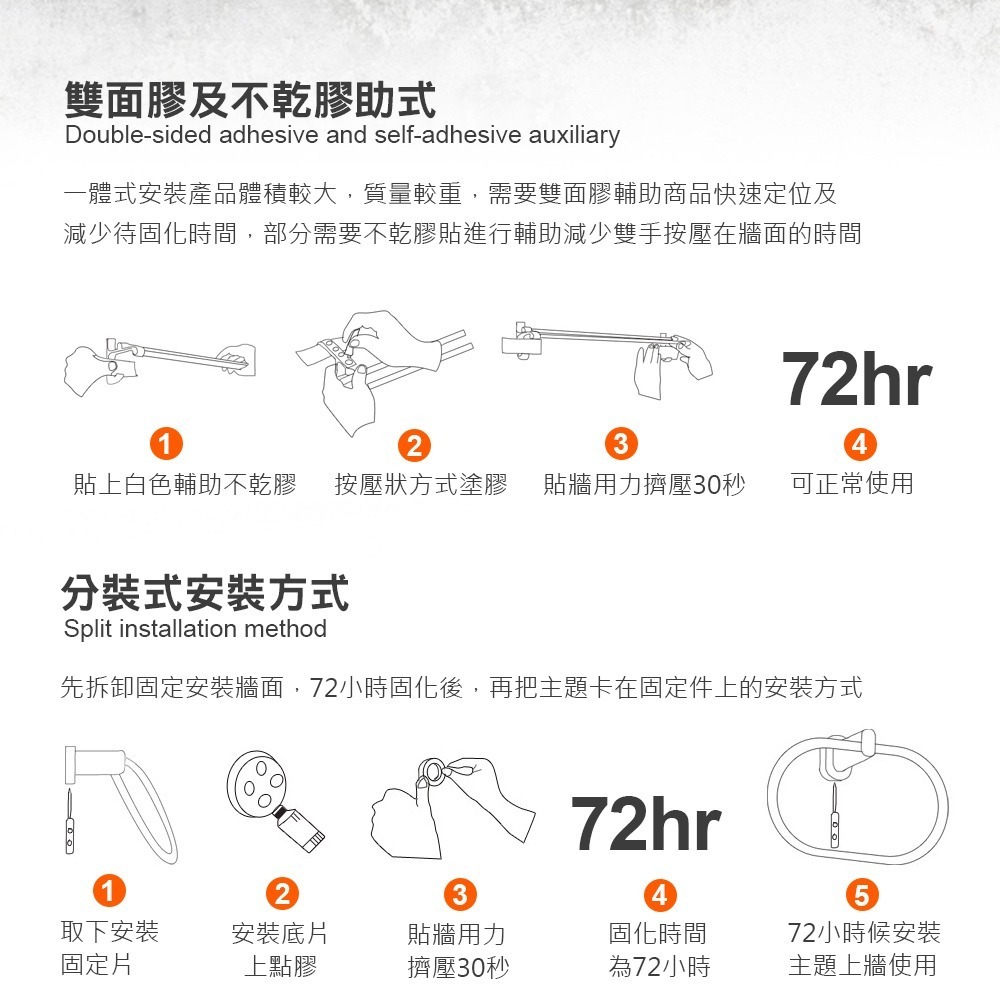 雙面膠及不乾膠助式
Double-sided adhesive and self-adhesive auxiliary

一體式安裝產品體積較大，質量較重，需要雙面膠輔助商品快速定位及減少待固化時間，部分需要不乾膠貼進行輔助減少雙手按壓在牆面的時間

72hr

1
貼上白色輔助不乾膠

2
按壓狀方式塗膠

3
貼牆用力擠壓30秒

4
可正常使用

分裝式安裝方式
Split installation method

先拆卸固定安裝牆面，72小時固化後，再把主題卡在固定件上的安裝方式

72hr

1
取下安裝固定片

2
安裝底片上點膠

3
貼牆用力擠壓30秒

4
固化時間為72小時

5
72小時候安裝主題上牆使用