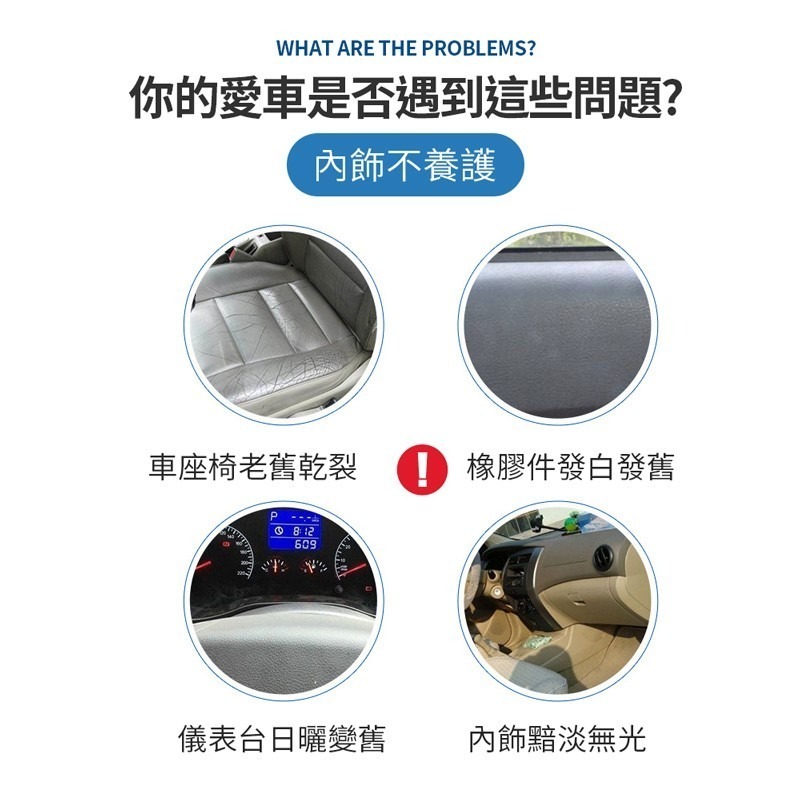 WHAT ARE THE PROBLEMS?

你的愛車是否遇到這些問題?

內飾不養護

車座椅老舊乾裂

!

橡膠件發白發舊

P
8:12
609

儀表台日曬變舊

內飾黯淡無光