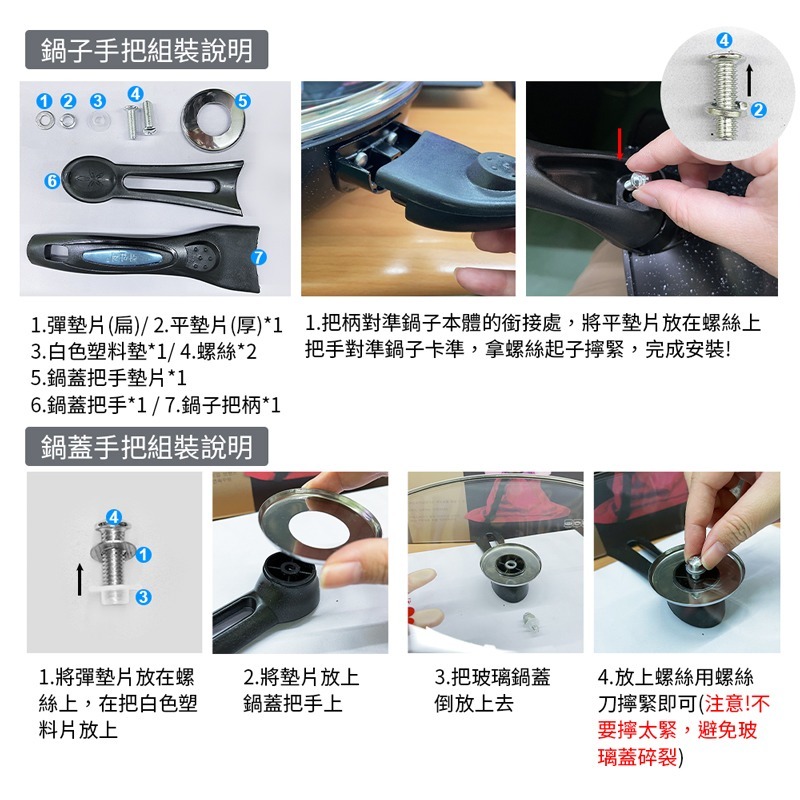 鍋子手把組裝說明

1 2 3 4 5 6 7

4 2

1.彈墊片(扁)/ 2.平墊片(厚)*1
3.白色塑料墊*1/ 4.螺絲*2
5.鍋蓋把手墊片*1
6.鍋蓋把手*1 / 7.鍋子把柄*1

1.把柄對準鍋子本體的銜接處，將平墊片放在螺絲上把手對準鍋子卡準，拿螺絲起子擰緊，完成安裝!

鍋蓋手把組裝說明

4 1 3

1.將彈墊片放在螺絲上，在把白色塑料片放上

2.將墊片放上鍋蓋把手上

3.把玻璃鍋蓋倒放上去

4.放上螺絲用螺絲刀擰緊即可(注意!不要擰太緊，避免玻璃蓋碎裂)