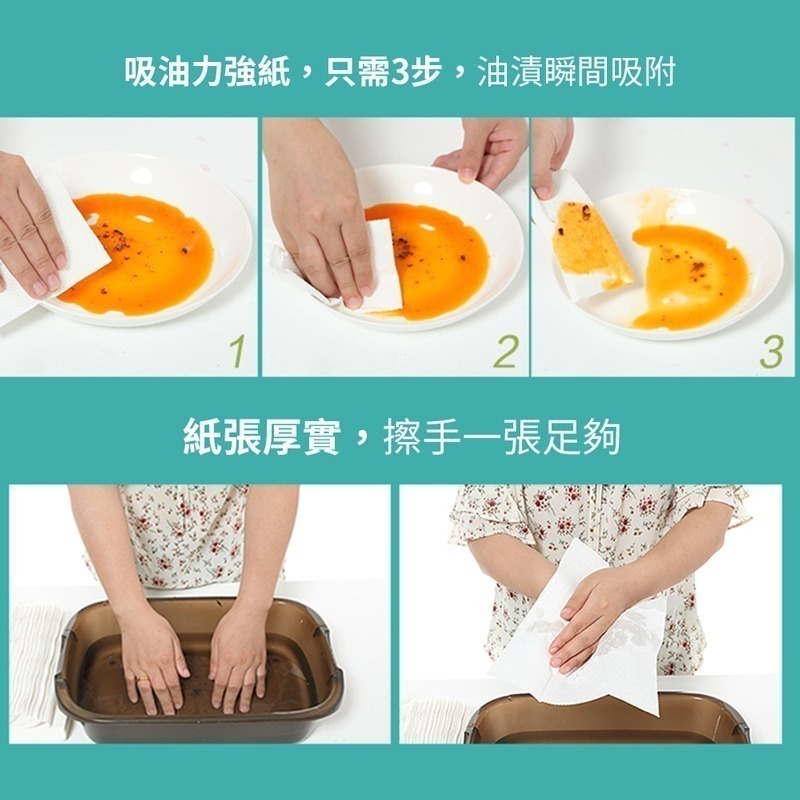 吸油力強紙，只需3步，油漬瞬間吸附

1

2

3

紙張厚實，擦手一張足夠