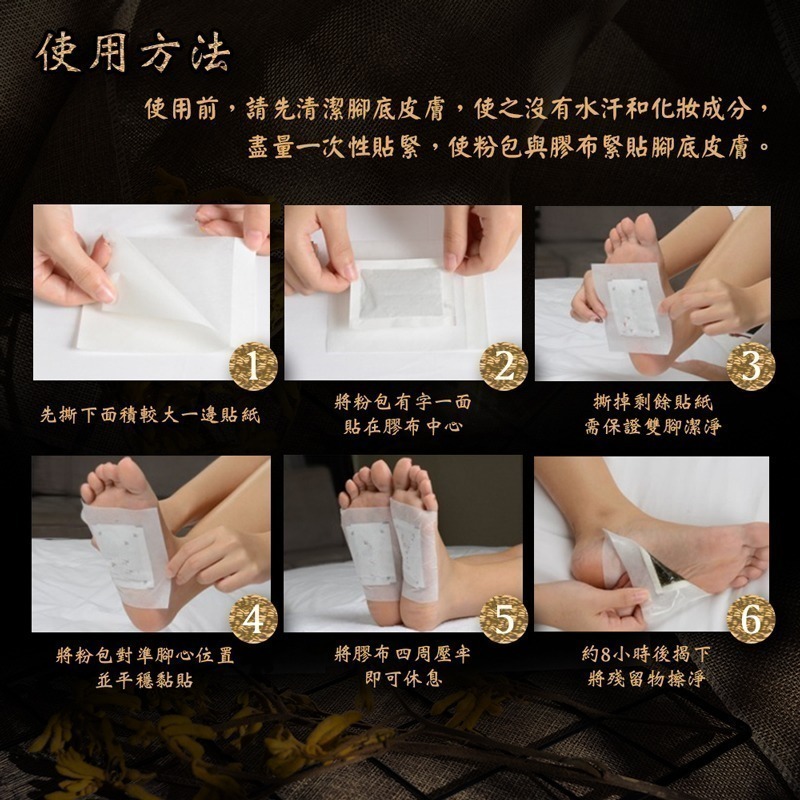 使用方法

使用前，請先清潔腳底皮膚，使之沒有水汗和化妝成分，盡量一次性貼緊，使粉包與膠布緊貼腳底皮膚。

1
先撕下面積較大一邊貼紙

2
將粉包有字一面
貼在膠布中心

3
撕掉剩餘貼紙
需保證雙腳潔淨

4
將粉包對準腳心位置
並平穩黏貼

5
將膠布四周壓牢
即可休息

6
約8小時後揭下
將殘留物擦淨