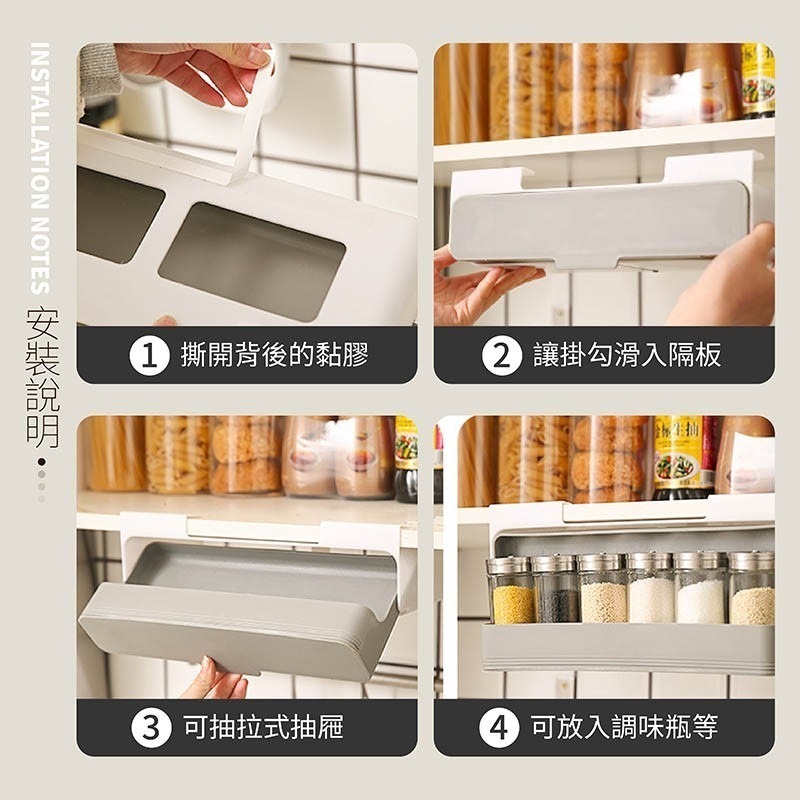 INSTALLATION NOTES
安裝說明

1 撕開背後的黏膠

2 讓掛勾滑入隔板

3 可抽拉式抽屜

4 可放入調味瓶等