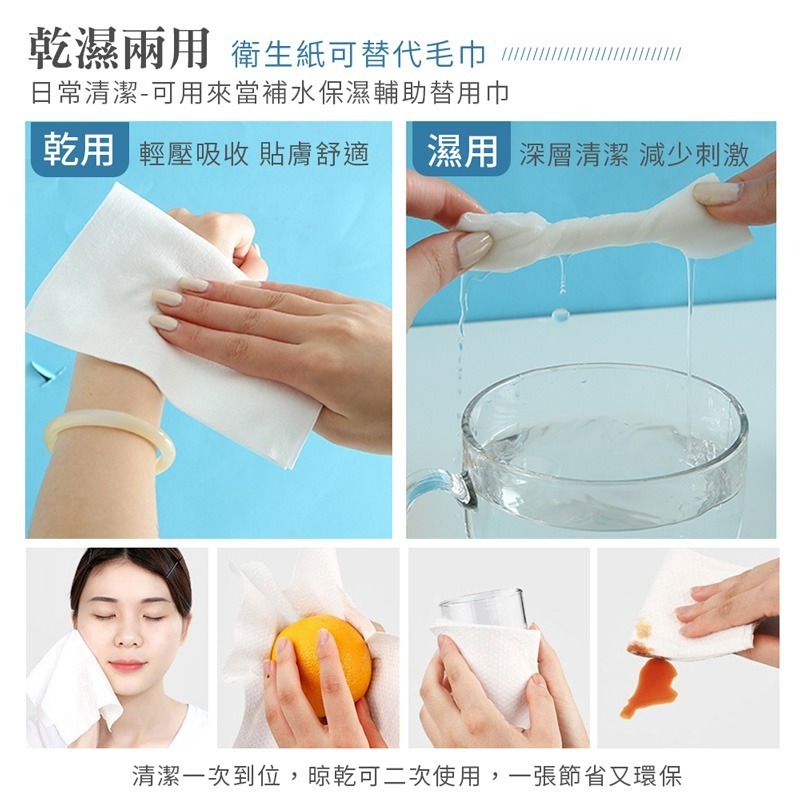 乾濕兩用 衛生紙可替代毛巾
日常清潔-可用來當補水保濕輔助替用巾

乾用 輕壓吸收 貼膚舒適

濕用 深層清潔 減少刺激

清潔一次到位，晾乾可二次使用，一張節省又環保