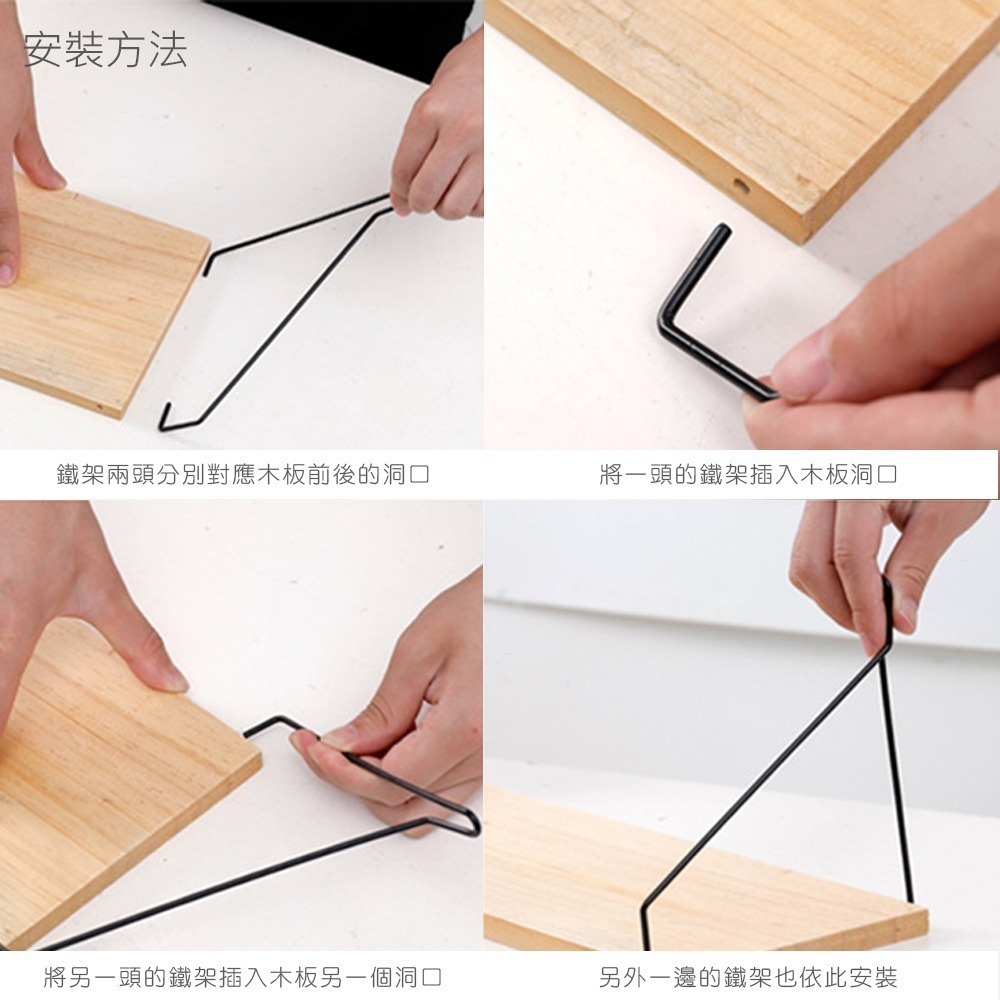 安裝方法

鐵架兩頭分別對應木板前後的洞口

將一頭的鐵架插入木板洞口

將另一頭的鐵架插入木板另一個洞口

另外一邊的鐵架也依此安裝