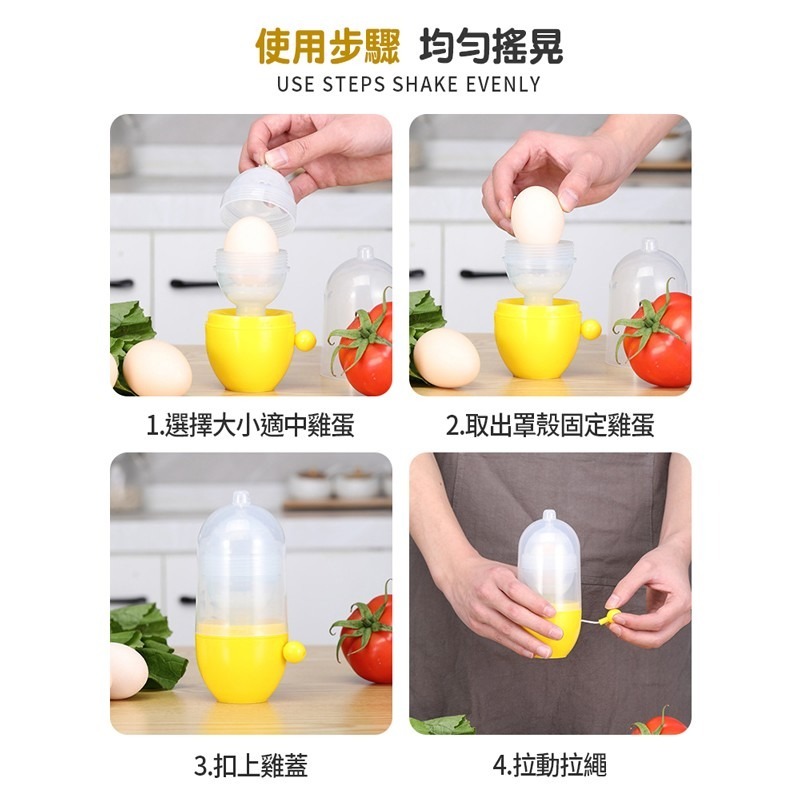 使用步驟 均勻搖晃
USE STEPS SHAKE EVENLY

1.選擇大小適中雞蛋

2.取出罩殼固定雞蛋

3.扣上雞蓋

4.拉動拉繩