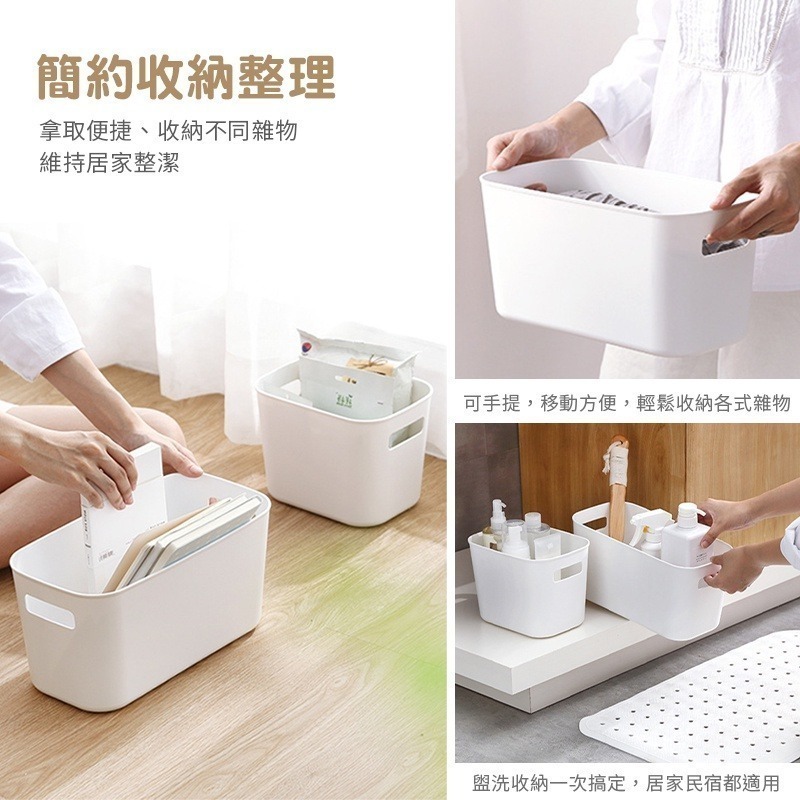 簡約收納整理

拿取便捷、收納不同雜物
維持居家整潔

可手提，移動方便，輕鬆收納各式雜物

盥洗收納一次搞定，居家民宿都適用