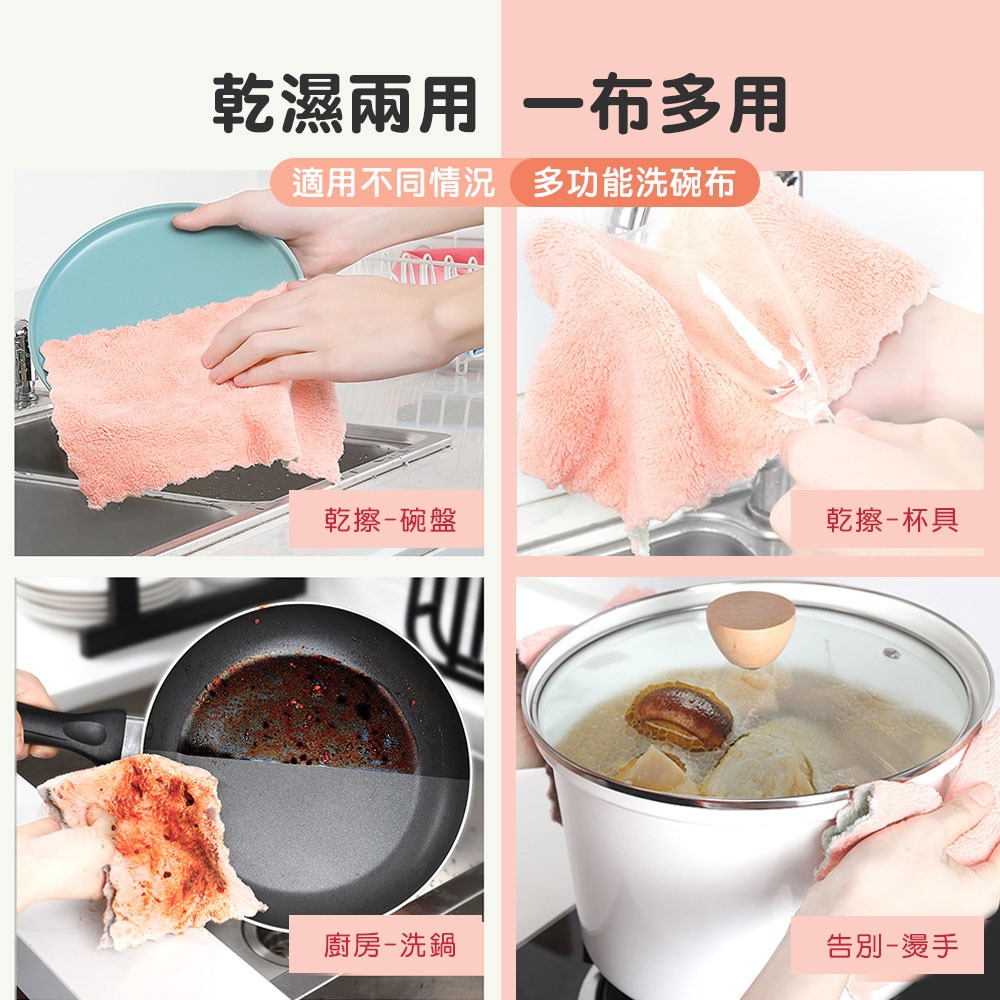 乾濕兩用 一布多用

適用不同情況 多功能洗碗布

乾擦-碗盤

乾擦-杯具

廚房-洗鍋

告別-燙手