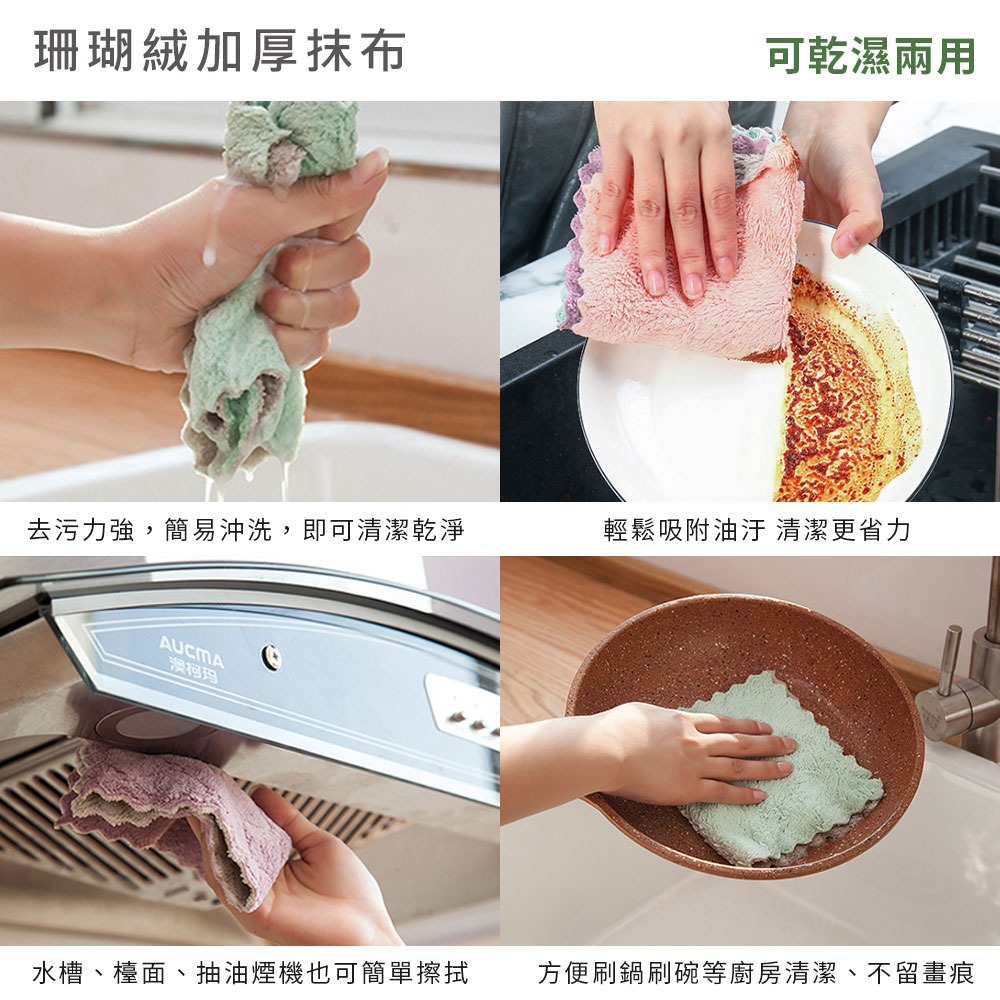 珊瑚絨加厚抹布

可乾濕兩用

去污力強，簡易沖洗，即可清潔乾淨

輕鬆吸附油汙 清潔更省力

AUCMA
澳柯玛

水槽、檯面、抽油煙機也可簡單擦拭

方便刷鍋刷碗等廚房清潔、不留畫痕