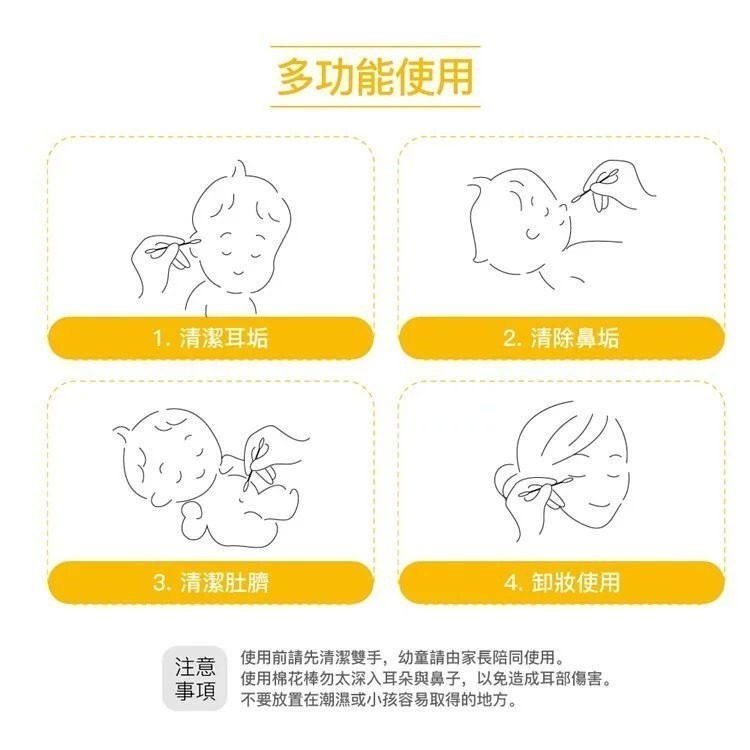 多功能使用

1. 清潔耳垢

2. 清除鼻垢

3. 清潔肚臍

4. 卸妝使用

注意事項

使用前請先清潔雙手，幼童請由家長陪同使用。
使用棉花棒勿太深入耳朵與鼻子，以免造成耳部傷害。
不要放置在潮濕或小孩容易取得的地方。