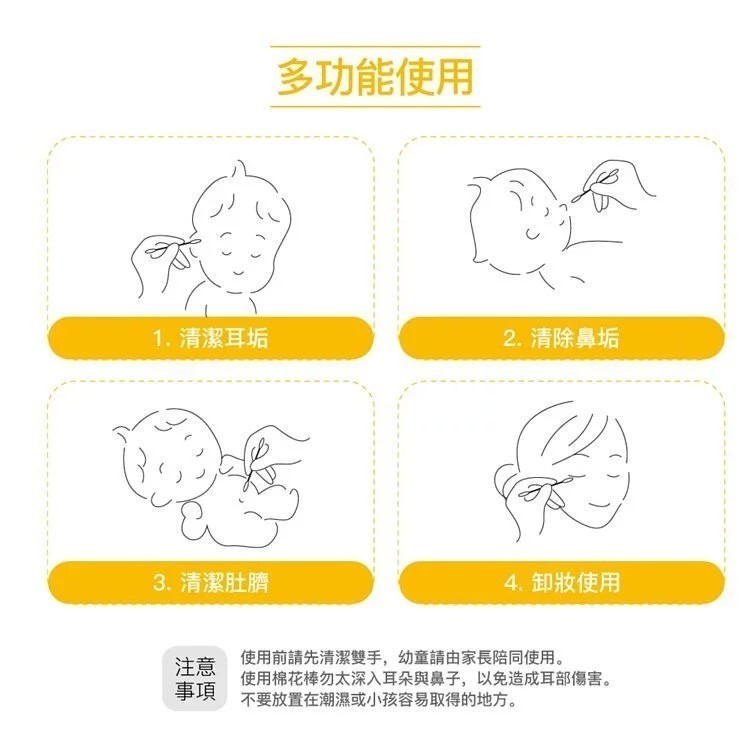 多功能使用

1. 清潔耳垢

2. 清除鼻垢

3. 清潔肚臍

4. 卸妝使用

注意事項

使用前請先清潔雙手，幼童請由家長陪同使用。
使用棉花棒勿太深入耳朵與鼻子，以免造成耳部傷害。
不要放置在潮濕或小孩容易取得的地方。