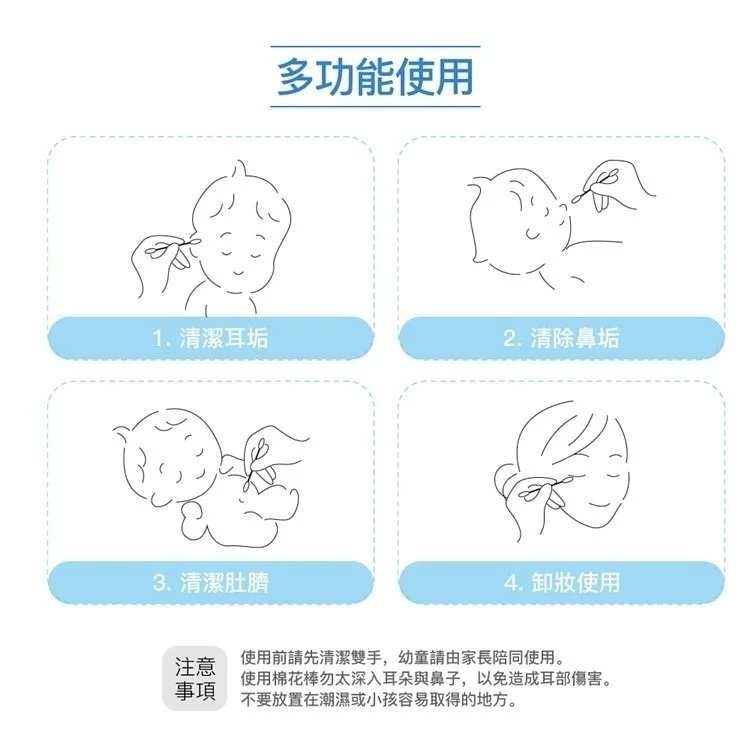 多功能使用

1. 清潔耳垢

2. 清除鼻垢

3. 清潔肚臍

4. 卸妝使用

注意事項

使用前請先清潔雙手，幼童請由家長陪同使用。
使用棉花棒勿太深入耳朵與鼻子，以免造成耳部傷害。
不要放置在潮濕或小孩容易取得的地方。