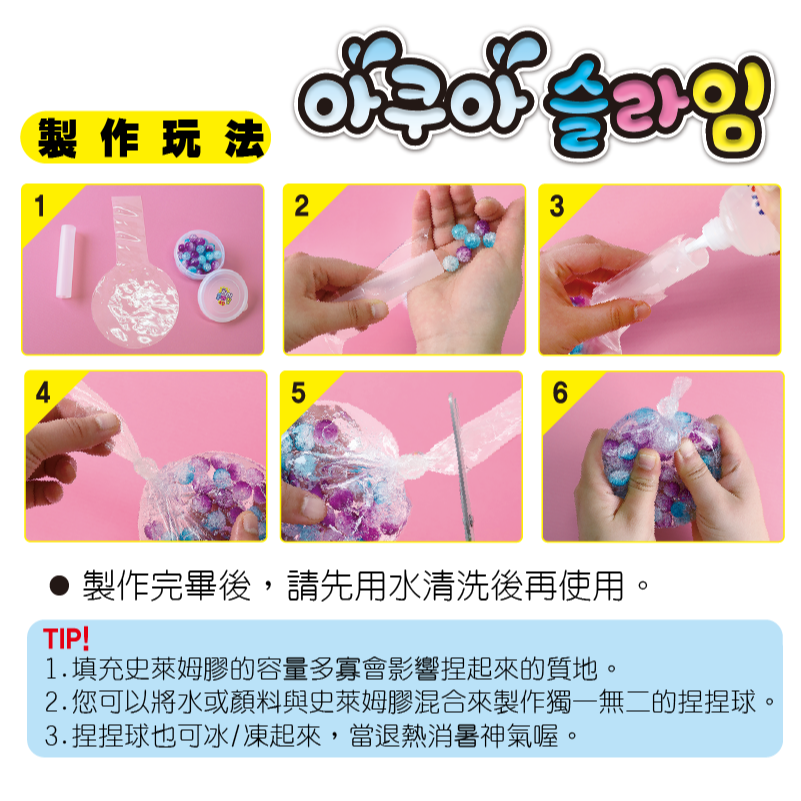 아쿠아 슬라임

製作玩法

1

2

3

4

5

6

● 製作完畢後，請先用水清洗後再使用。

TIP!
1.填充史萊姆膠的容量多寡會影響捏起來的質地。
2.您可以將水或顏料與史萊姆膠混合來製作獨一無二的捏捏球。
3.捏捏球也可冰/凍起來，當退熱消暑神氣喔。