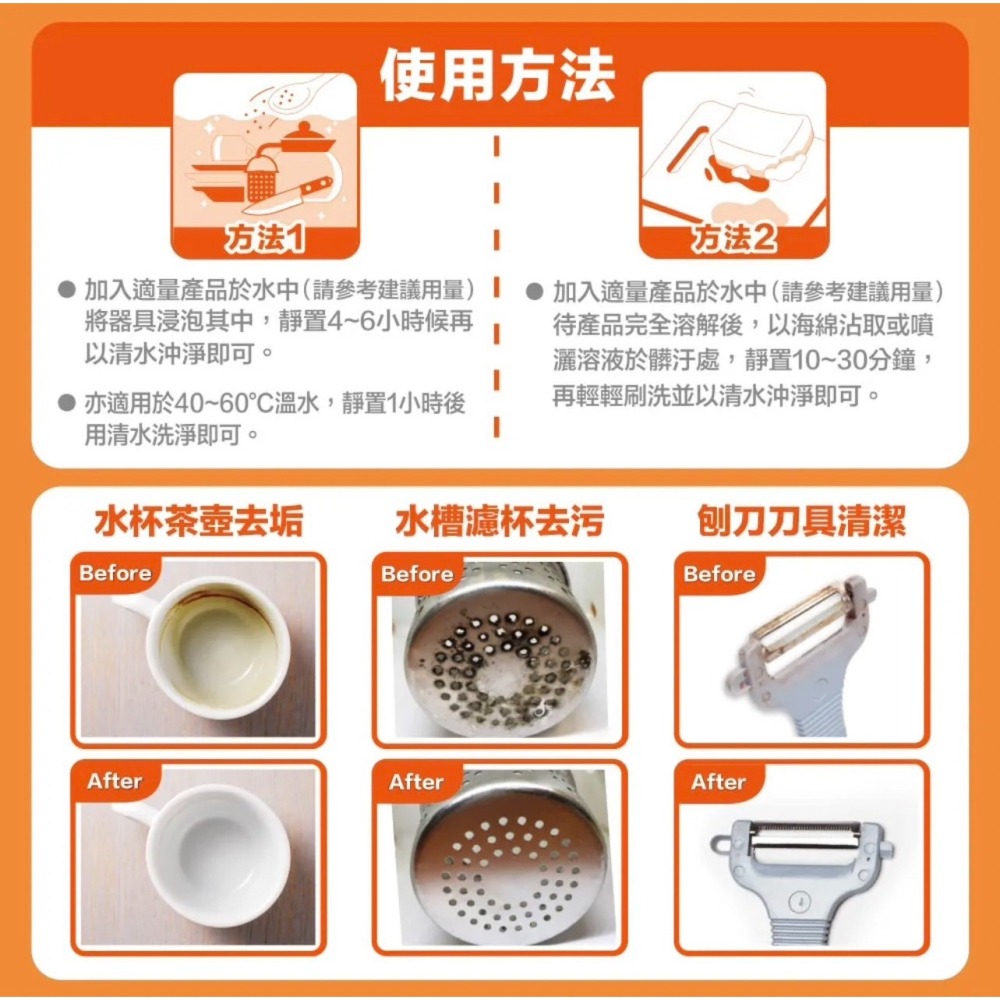 使用方法

方法1

● 加入適量產品於水中(請參考建議用量)將器具浸泡其中，靜置4~6小時候再以清水沖淨即可。

● 亦適用於40~60°C溫水，靜置1小時後用清水洗淨即可。

方法2

● 加入適量產品於水中(請參考建議用量)待產品完全溶解後，以海綿沾取或噴灑溶液於髒汙處，靜置10~30分鐘，再輕輕刷洗並以清水沖淨即可。

水杯茶壺去垢

Before

After

水槽濾杯去污

Before

After

刨刀刀具清潔

Before

After