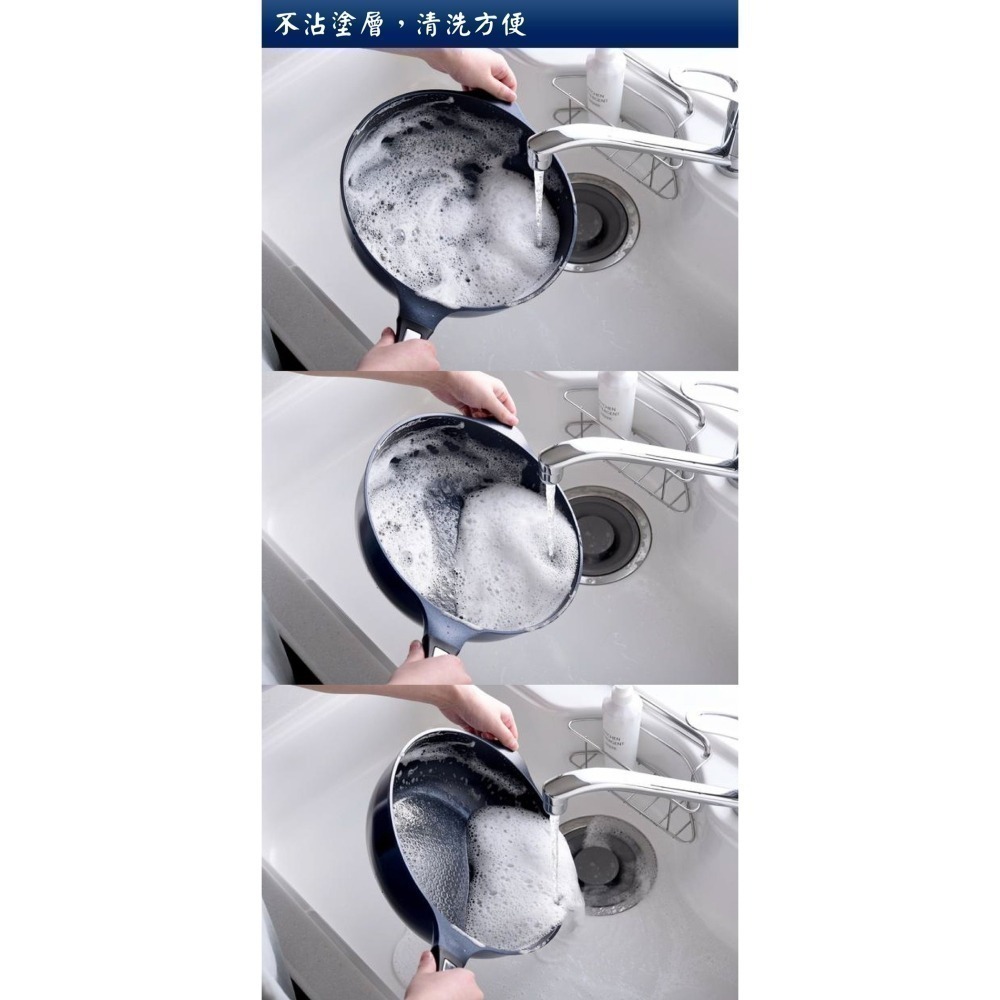 不沾塗層，清洗方便