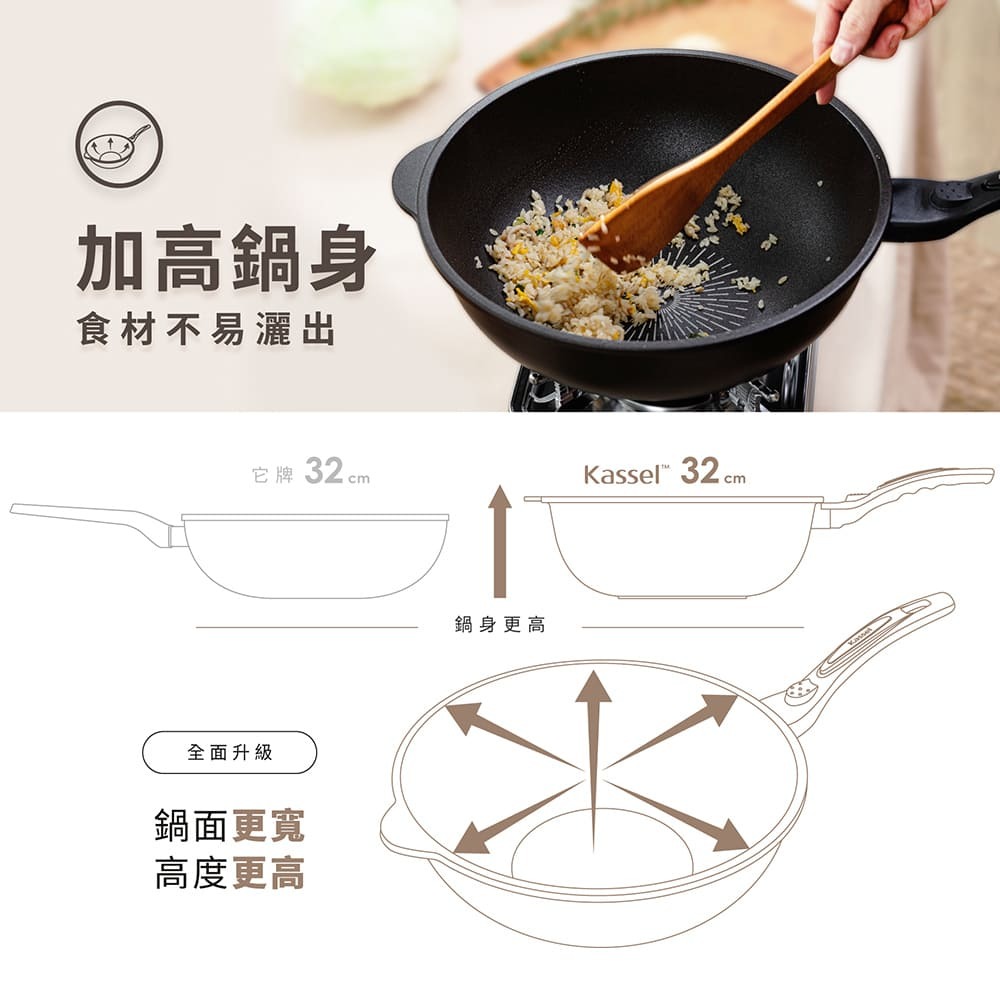 加高鍋身
食材不易灑出

它牌 32 cm

Kassel™ 32 cm

鍋身更高

Kassel

全面升級

鍋面更寬
高度更高