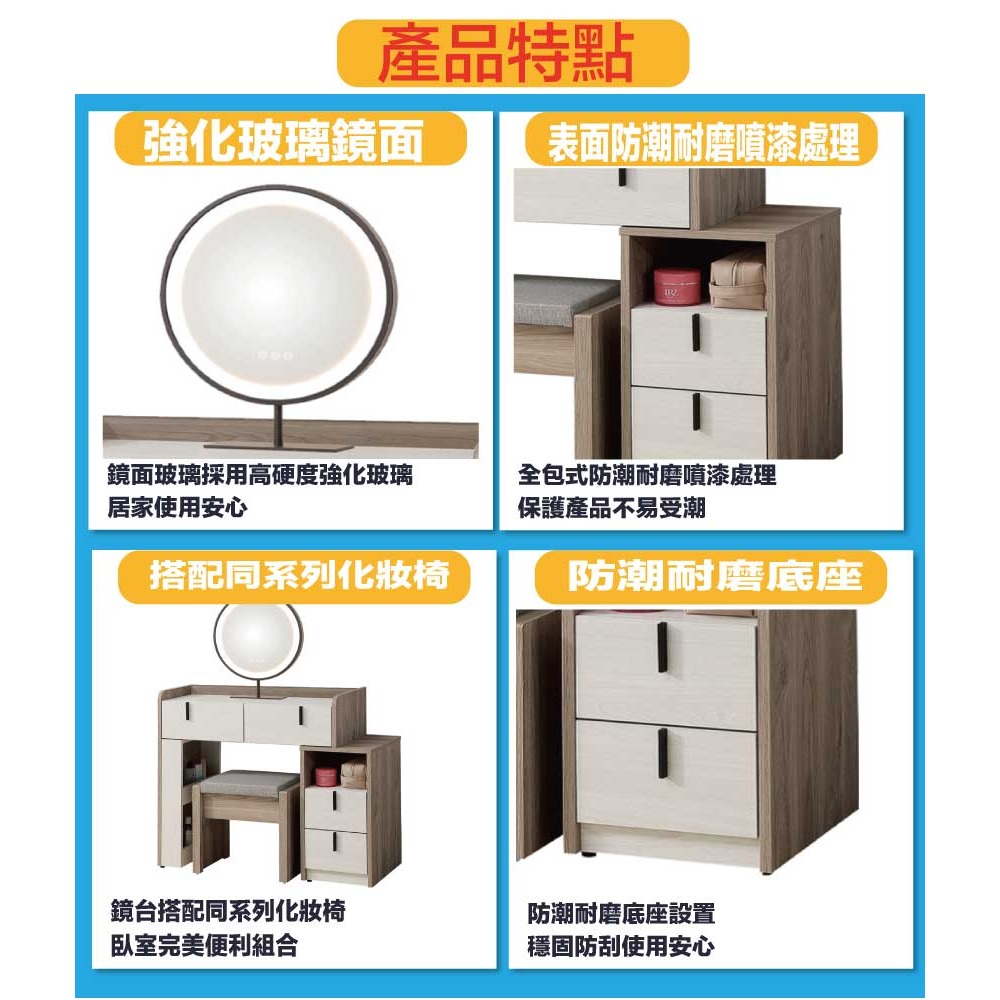 產品特點

強化玻璃鏡面

鏡面玻璃採用高硬度強化玻璃
居家使用安心

表面防潮耐磨噴漆處理

全包式防潮耐磨噴漆處理
保護產品不易受潮

搭配同系列化妝椅

鏡台搭配同系列化妝椅
臥室完美便利組合

防潮耐磨底座

防潮耐磨底座設置
穩固防刮使用安心