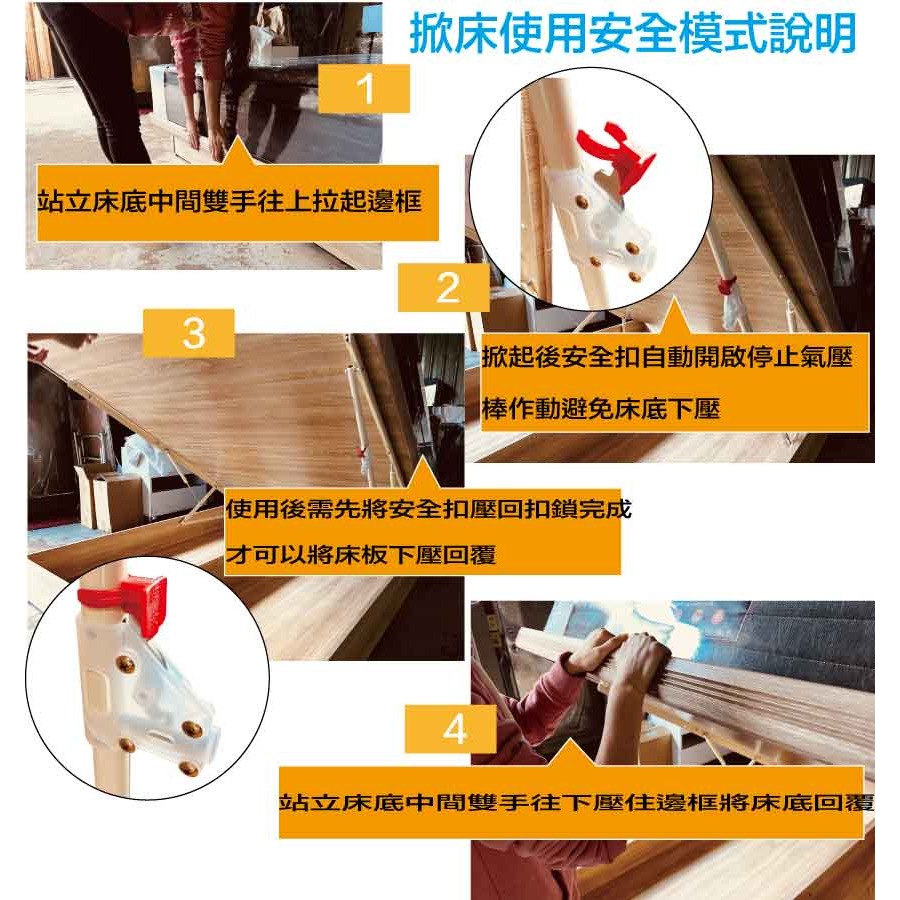 掀床使用安全模式說明

1

站立床底中間雙手往上拉起邊框

2

掀起後安全扣自動開啟停止氣壓棒作動避免床底下壓

3

使用後需先將安全扣壓回扣鎖完成才可以將床板下壓回覆

4

站立床底中間雙手往下壓住邊框將床底回覆