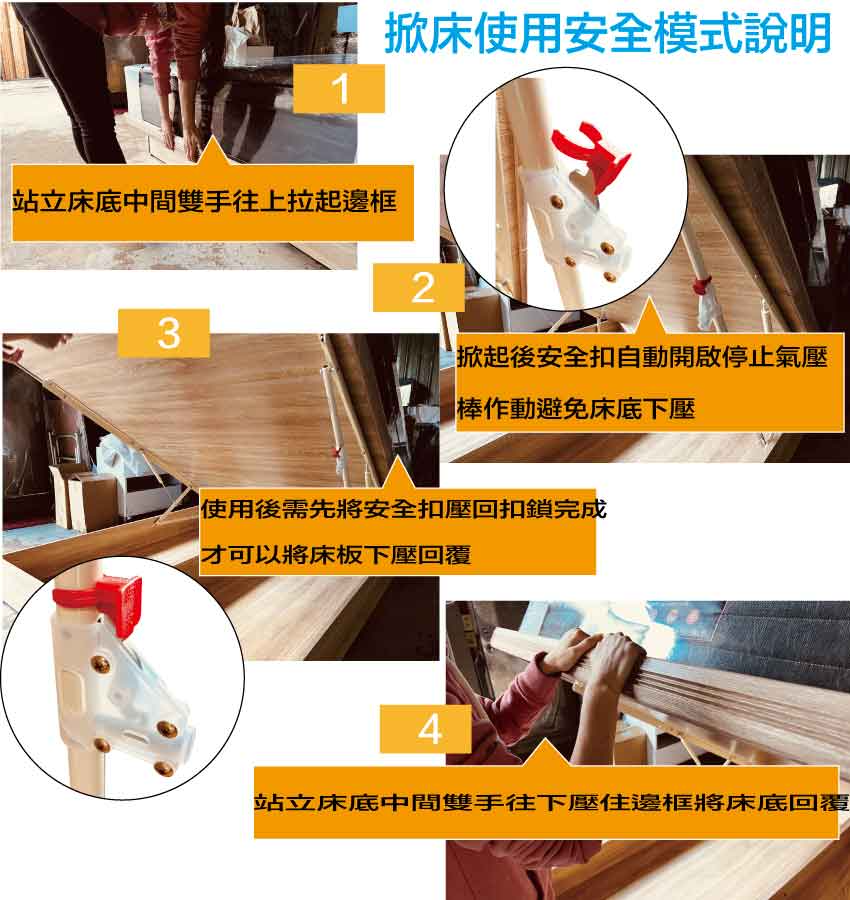 掀床使用安全模式說明

1

站立床底中間雙手往上拉起邊框

2

掀起後安全扣自動開啟停止氣壓棒作動避免床底下壓

3

使用後需先將安全扣壓回扣鎖完成才可以將床板下壓回覆

4

站立床底中間雙手往下壓住邊框將床底回覆