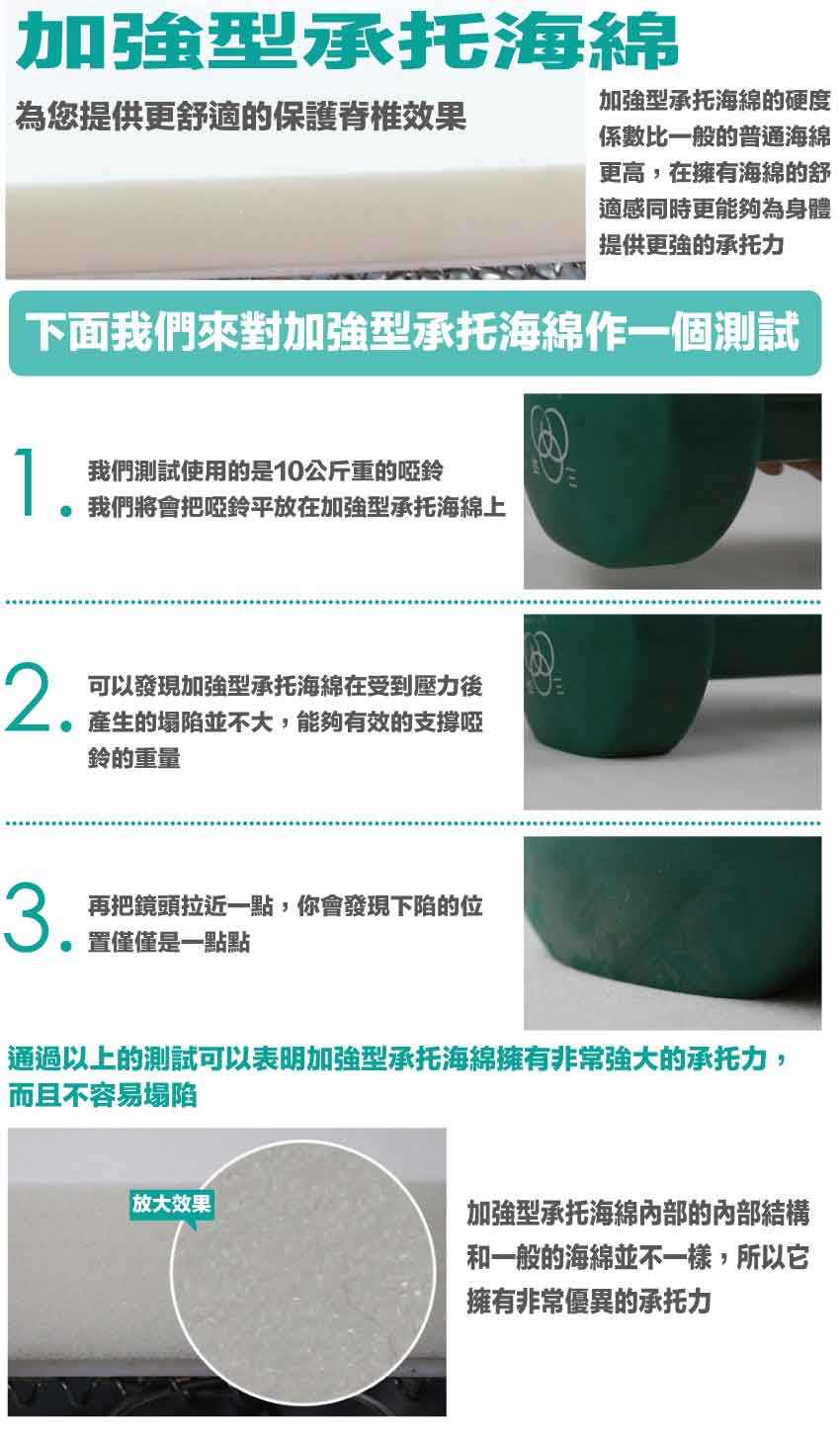 加強型承托海綿

為您提供更舒適的保護脊椎效果

加強型承托海綿的硬度係數比一般的普通海綿更高，在擁有海綿的舒適感同時更能夠為身體提供更強的承托力

下面我們來對加強型承托海綿作一個測試

1. 我們測試使用的是10公斤重的啞鈴
我們將會把啞鈴平放在加強型承托海綿上

2. 可以發現加強型承托海綿在受到壓力後產生的塌陷並不大，能夠有效的支撐啞鈴的重量

3. 再把鏡頭拉近一點，你會發現下陷的位置僅僅是一點點

通過以上的測試可以表明加強型承托海綿擁有非常強大的承托力，而且不容易塌陷

放大效果

加強型承托海綿內部的內部結構和一般的海綿並不一樣，所以它擁有非常優異的承托力