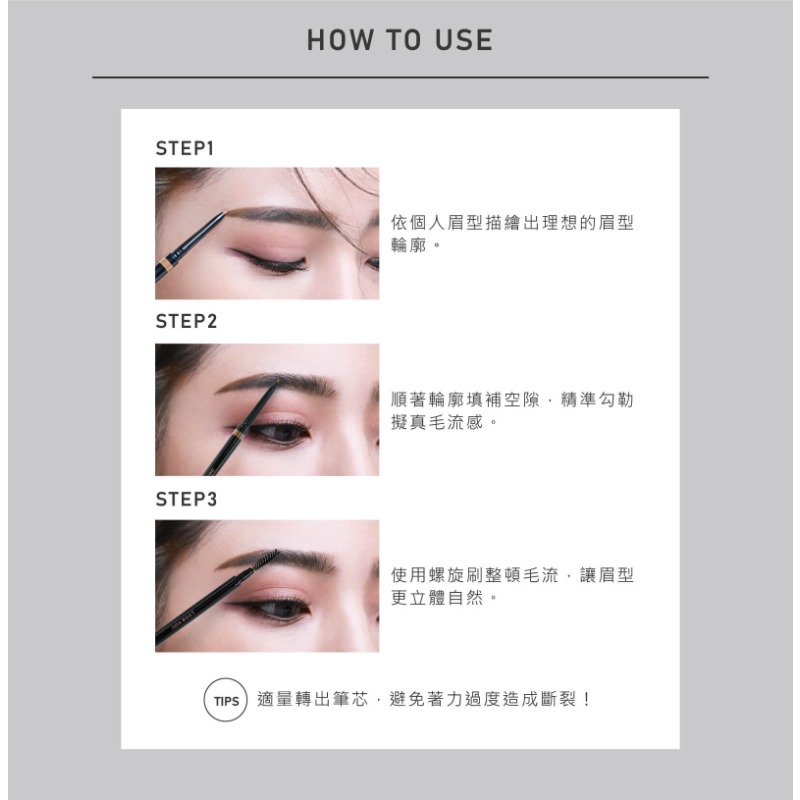 HOW TO USE

STEP1

依個人眉型描繪出理想的眉型輪廓。

STEP2

順著輪廓填補空隙，精準勾勒擬真毛流感。

STEP3

使用螺旋刷整頓毛流，讓眉型更立體自然。

TIPS 適量轉出筆芯，避免著力過度造成斷裂！