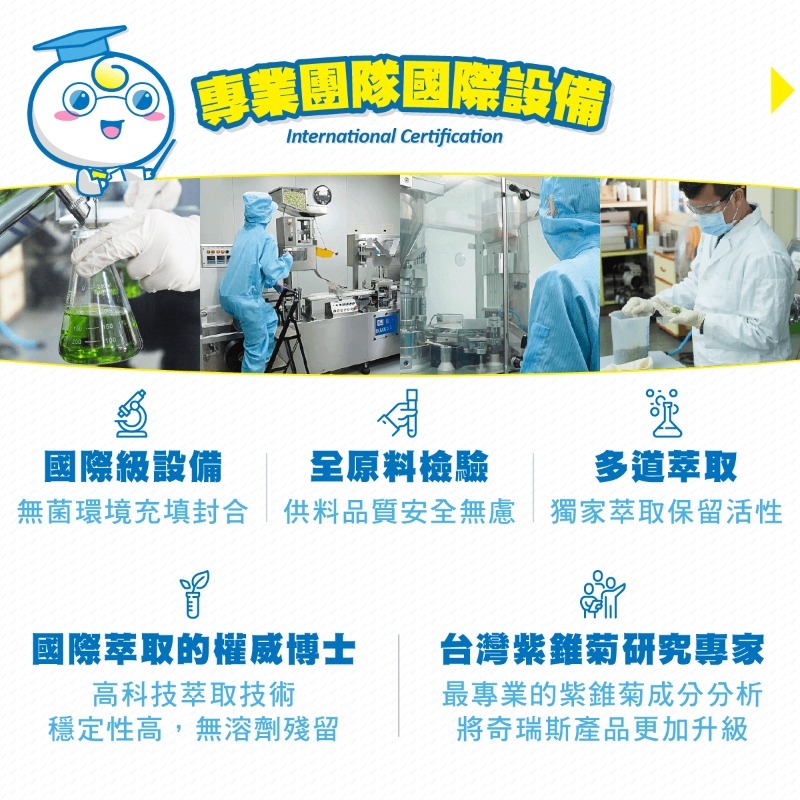 專業團隊國際設備
International Certification

國際級設備
無菌環境充填封合

全原料檢驗
供料品質安全無慮

多道萃取
獨家萃取保留活性

國際萃取的權威博士
高科技萃取技術
穩定性高，無溶劑殘留

台灣紫錐菊研究專家
最專業的紫錐菊成分分析
將奇瑞斯產品更加升級