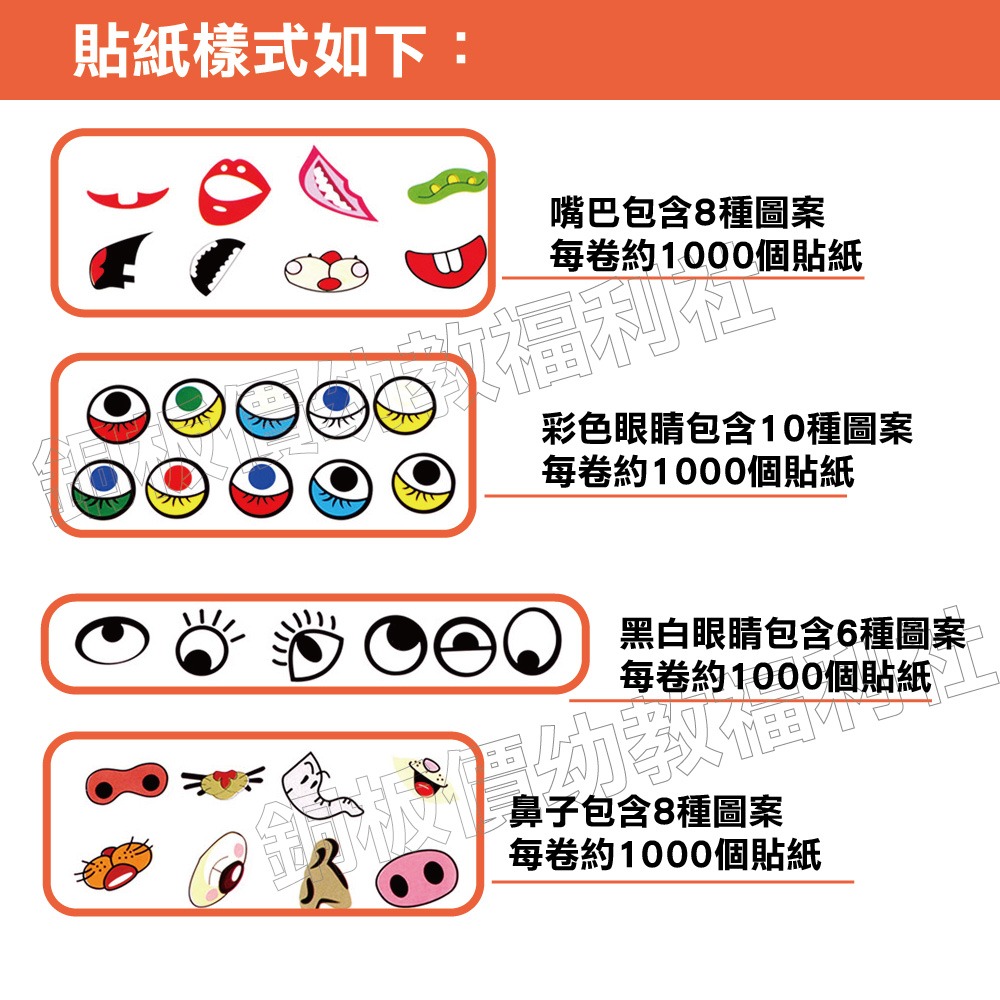 貼紙樣式如下：

嘴巴包含8種圖案
每卷約1000個貼紙

彩色眼睛包含10種圖案
每卷約1000個貼紙

黑白眼睛包含6種圖案
每卷約1000個貼紙

鼻子包含8種圖案
每卷約1000個貼紙

銅板價幼教福利社

銅板價幼教福利社