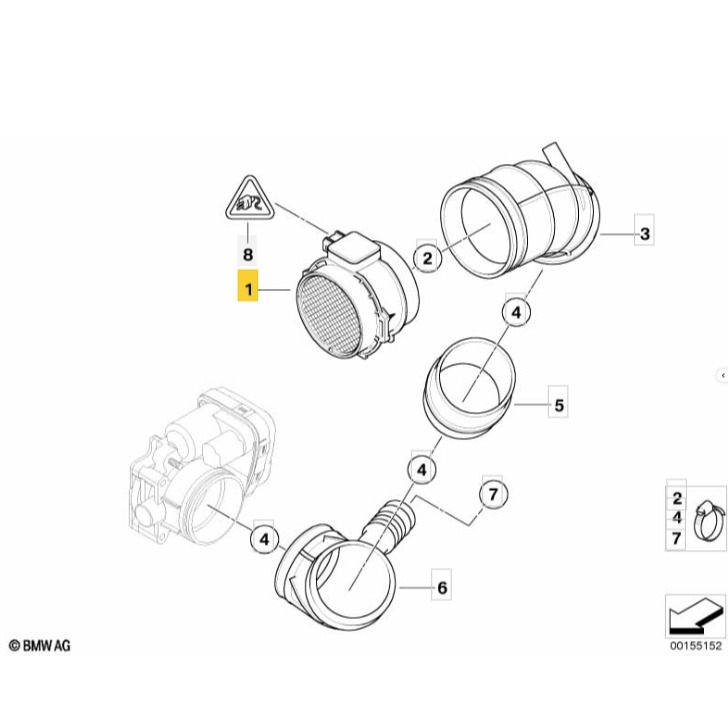 8
1
2
3
4
5
4
7
4
6
2
4
7
© BMW AG
00155152