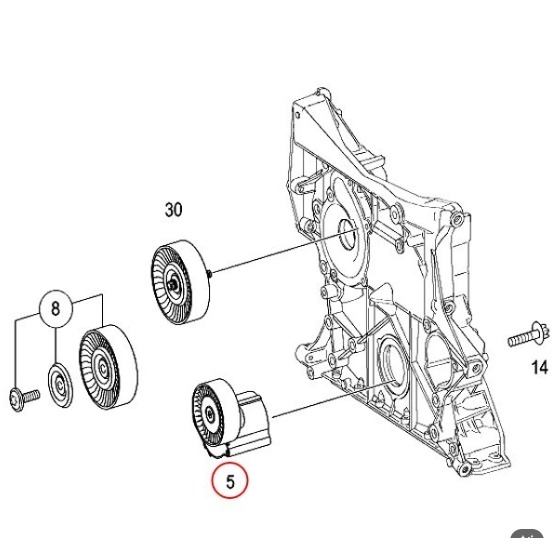 30

8

14

5