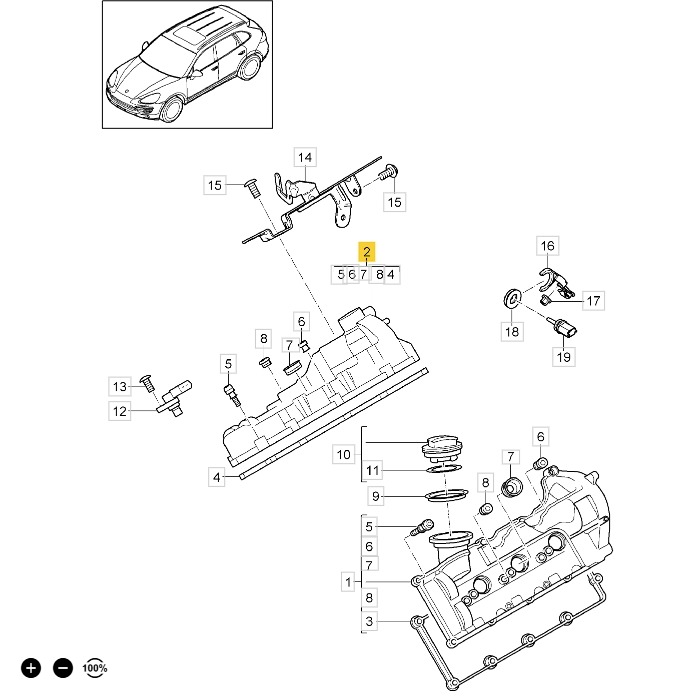 14
15
15
2
5 6 7 8 4
16
17
18
19
6
8
7
5
13
12
4
10
11
9
6
7
8
5
6
7
1
8
3
100%