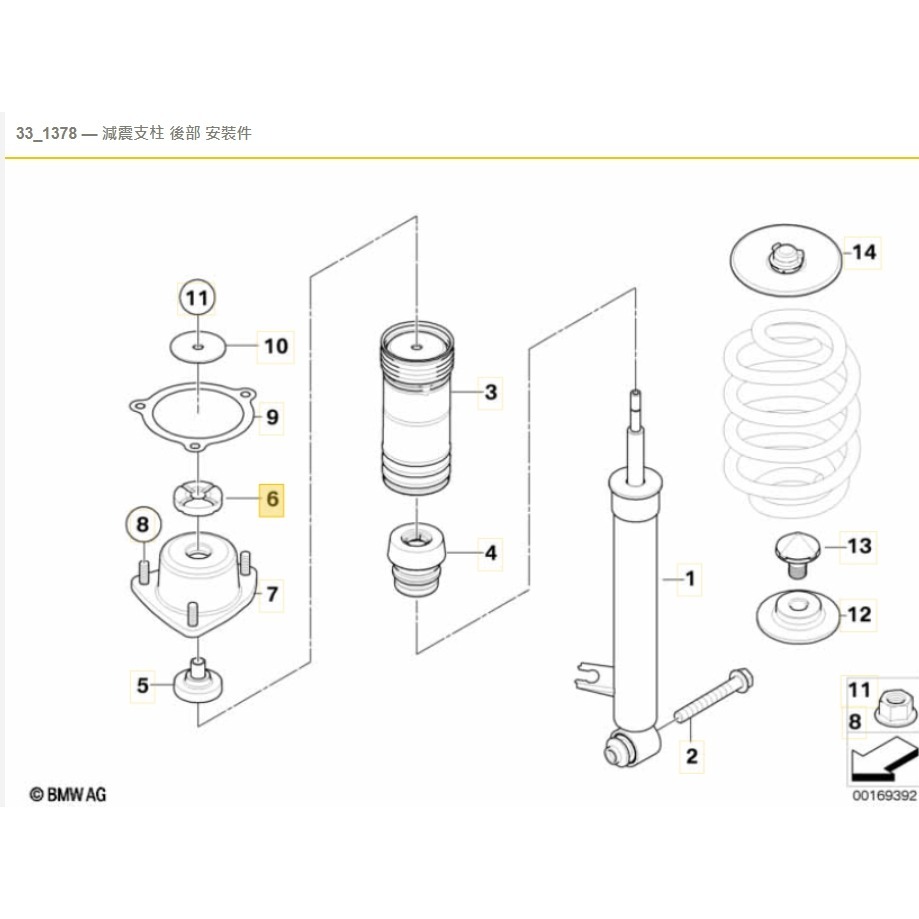 33_1378 — 減震支柱 後部 安裝件

11
10
9
6
8
7
5
3
4
1
2
14
13
12
11
8

© BMW AG
00169392