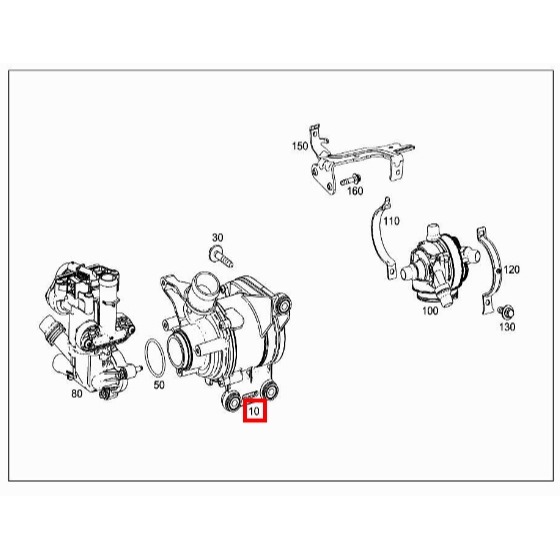 150
160
110
30
120
100
130
80
50
10