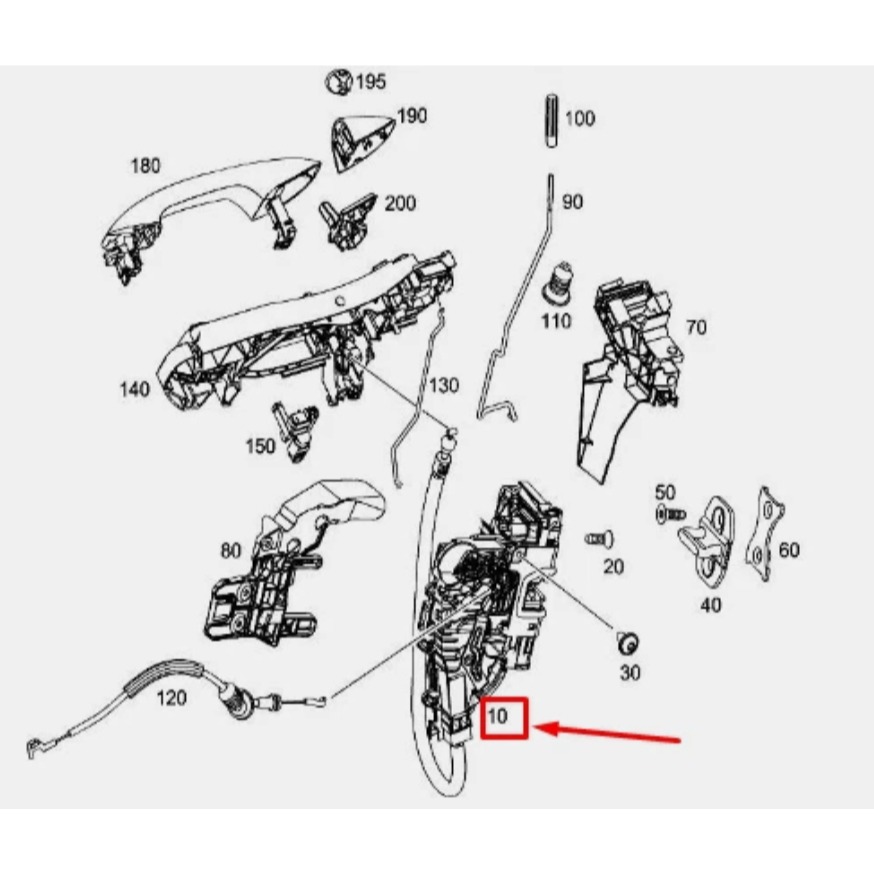 195
190
100
180
200
90
110
70
140
130
150
50
80
20
60
40
30
120
10