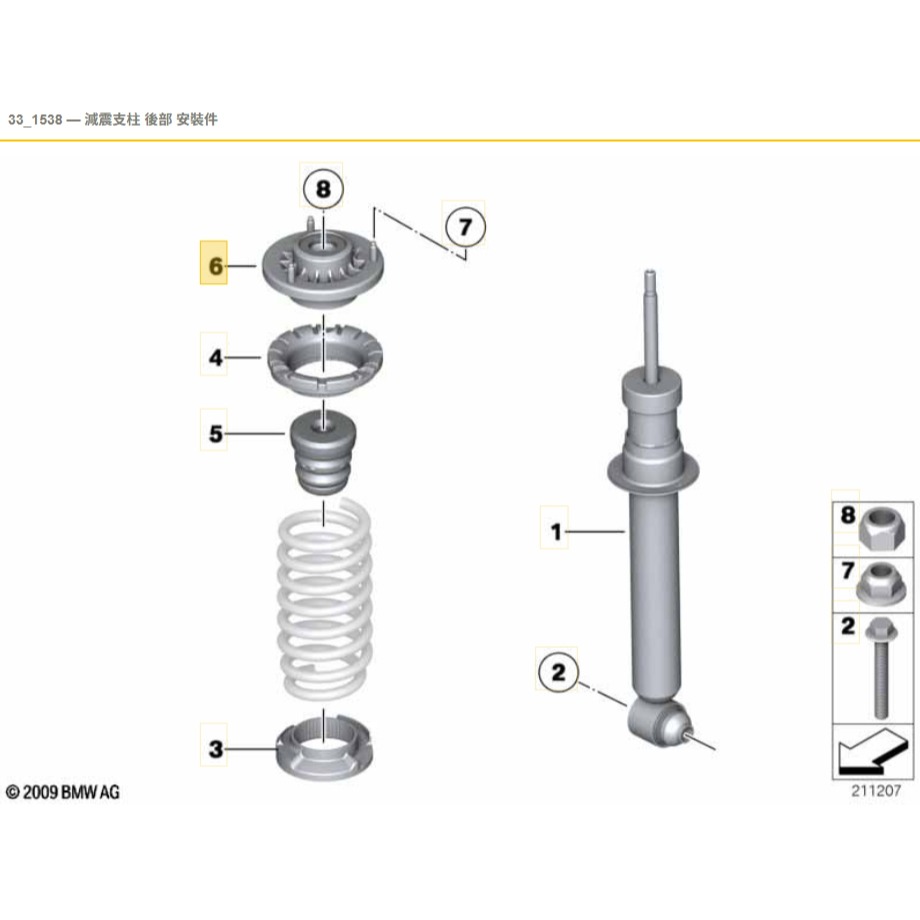 33_1538 — 減震支柱 後部 安裝件

8
7
6
4
5
1
2
3

8
7
2

© 2009 BMW AG

211207